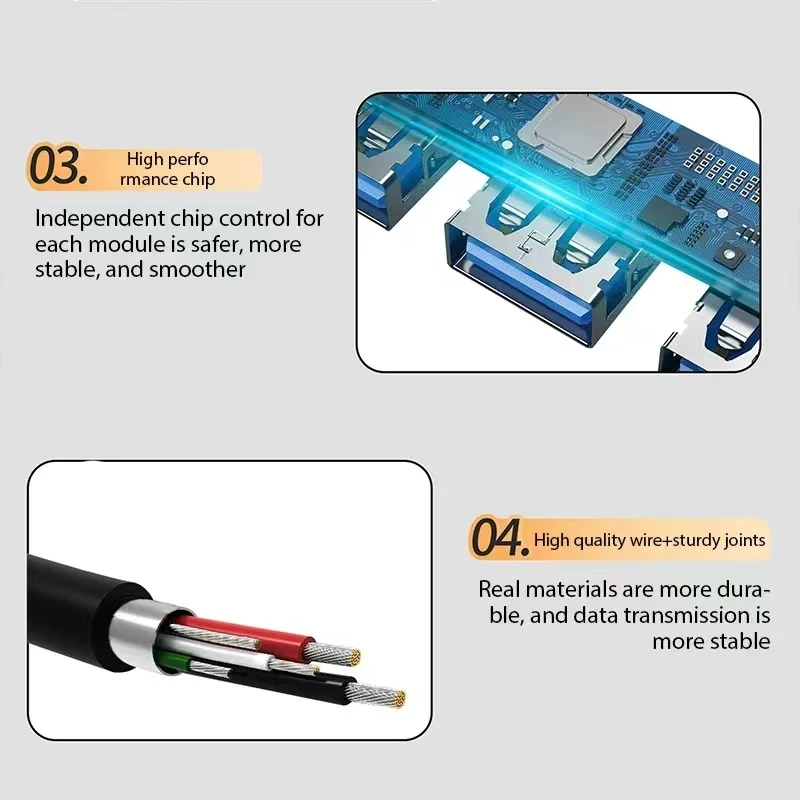 03. High perfo rmance chip

Independent chip control for each module is safer, more stable, and smoother

04. High quality wire+sturdy joints

Real materials are more durable, and data transmission is more stable