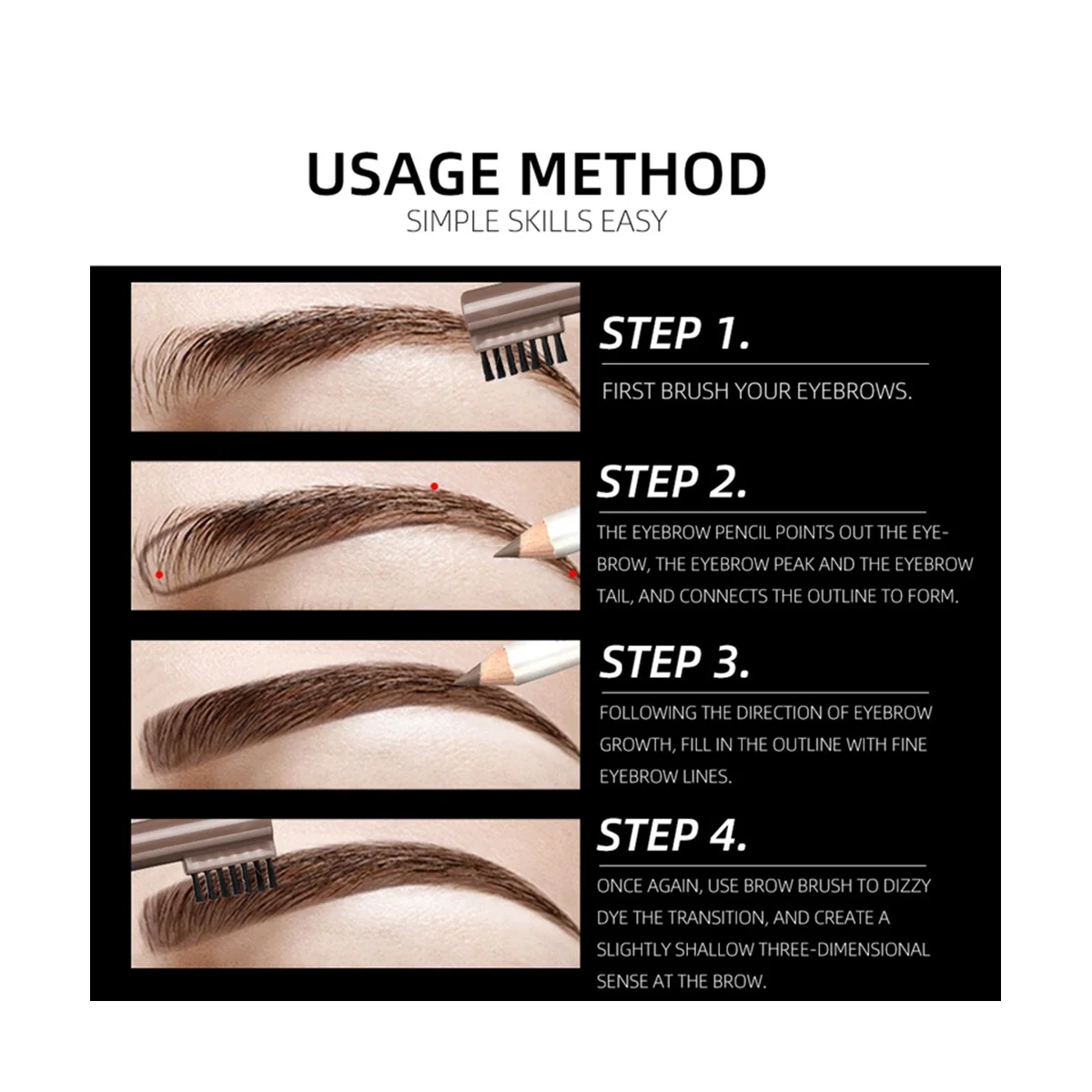 USAGE METHOD
SIMPLE SKILLS EASY

STEP 1.
FIRST BRUSH YOUR EYEBROWS.

STEP 2.
THE EYEBROW PENCIL POINTS OUT THE EYEBROW, THE EYEBROW PEAK AND THE EYEBROW TAIL, AND CONNECTS THE OUTLINE TO FORM.

STEP 3.
FOLLOWING THE DIRECTION OF EYEBROW GROWTH, FILL IN THE OUTLINE WITH FINE EYEBROW LINES.

STEP 4.
ONCE AGAIN, USE BROW BRUSH TO DIZZY DYE THE TRANSITION, AND CREATE A SLIGHTLY SHALLOW THREE-DIMENSIONAL SENSE AT THE BROW.