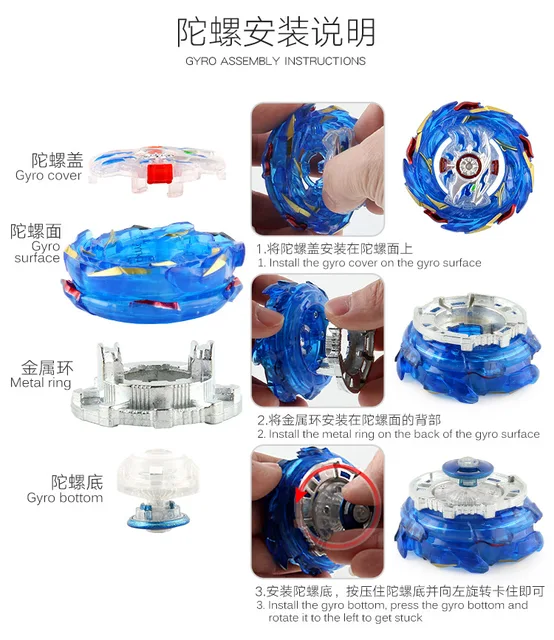 陀螺安装说明
GYRO ASSEMBLY INSTRUCTIONS

陀螺盖
Gyro cover

陀螺面
Gyro surface

金属环
Metal ring

陀螺底
Gyro bottom

1.将陀螺盖安装在陀螺面上
1. Install the gyro cover on the gyro surface

2.将金属环安装在陀螺面的背部
2. Install the metal ring on the back of the gyro surface

3.安装陀螺底，按压住陀螺底并向左旋转卡住即可
3. Install the gyro bottom, press the gyro bottom and rotate it to the left to get stuck