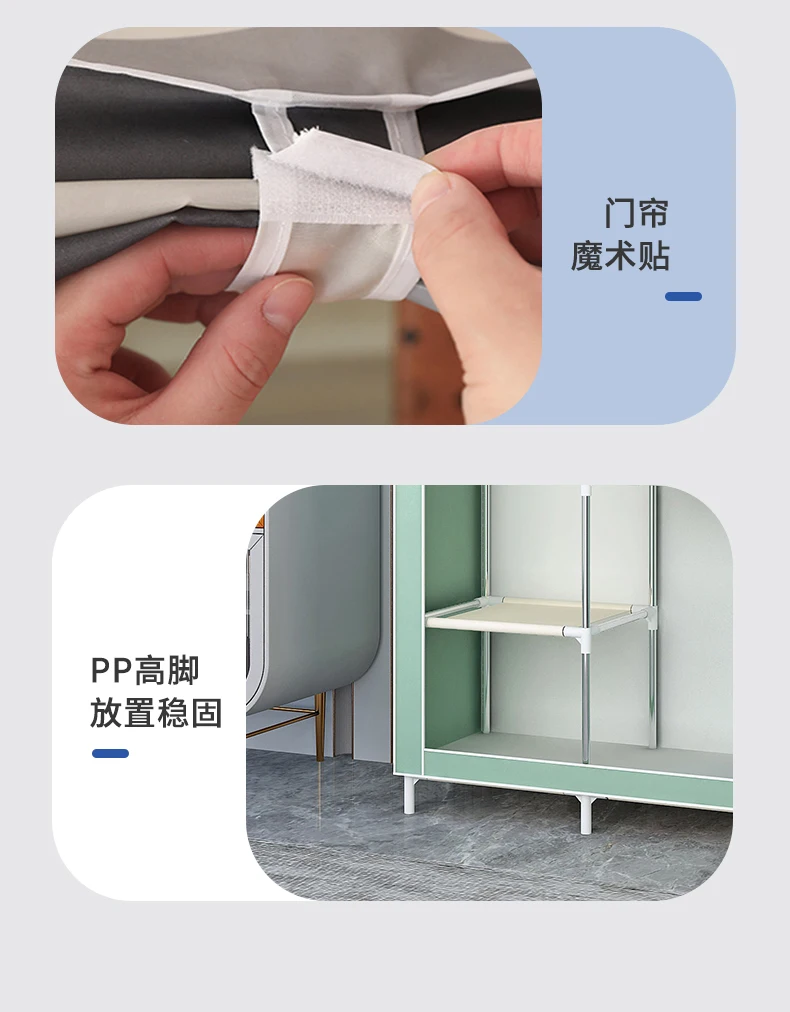 门帘
魔术贴

PP高脚
放置稳固