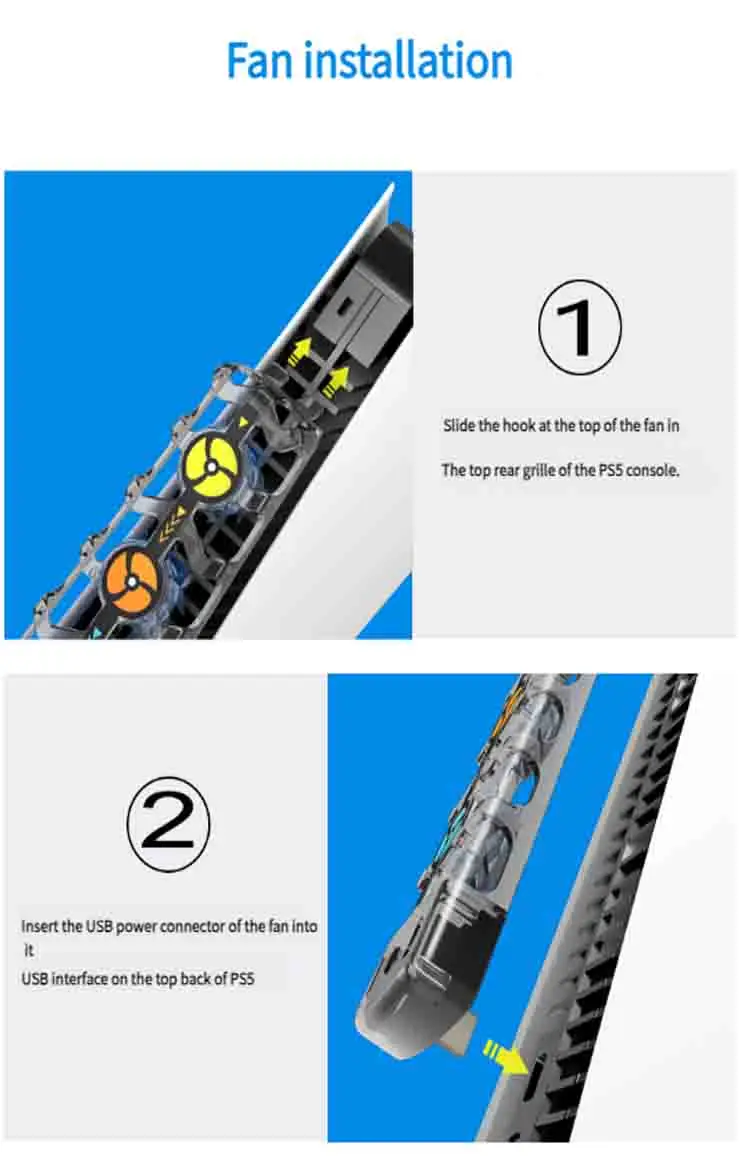 Fan installation

①

Slide the hook at the top of the fan in

The top rear grille of the PS5 console.

②

Insert the USB power connector of the fan into it

USB interface on the top back of PS5