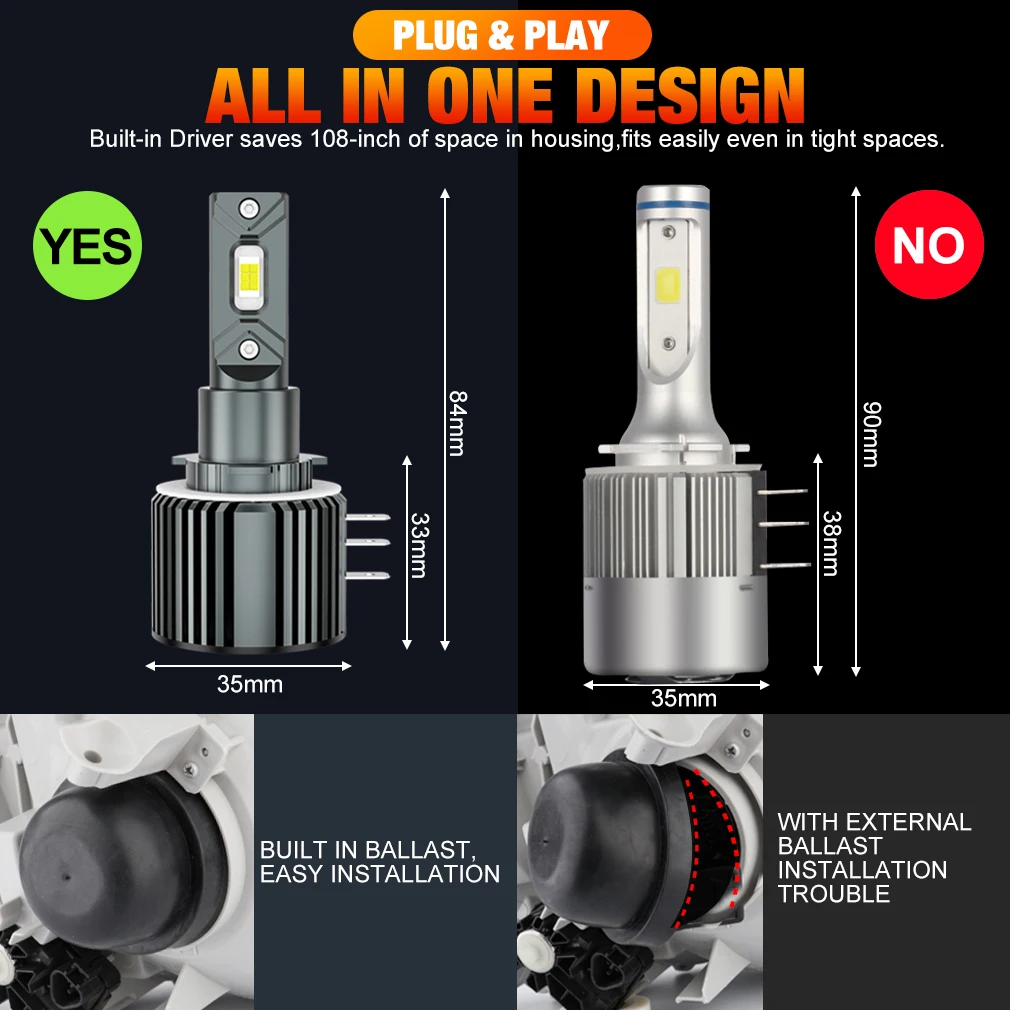 PLUG & PLAY
ALL IN ONE DESIGN
Built-in Driver saves 108-inch of space in housing,fits easily even in tight spaces.

YES

84mm

33mm

35mm

NO

90mm

38mm

35mm

BUILT IN BALLAST, EASY INSTALLATION

WITH EXTERNAL BALLAST INSTALLATION TROUBLE