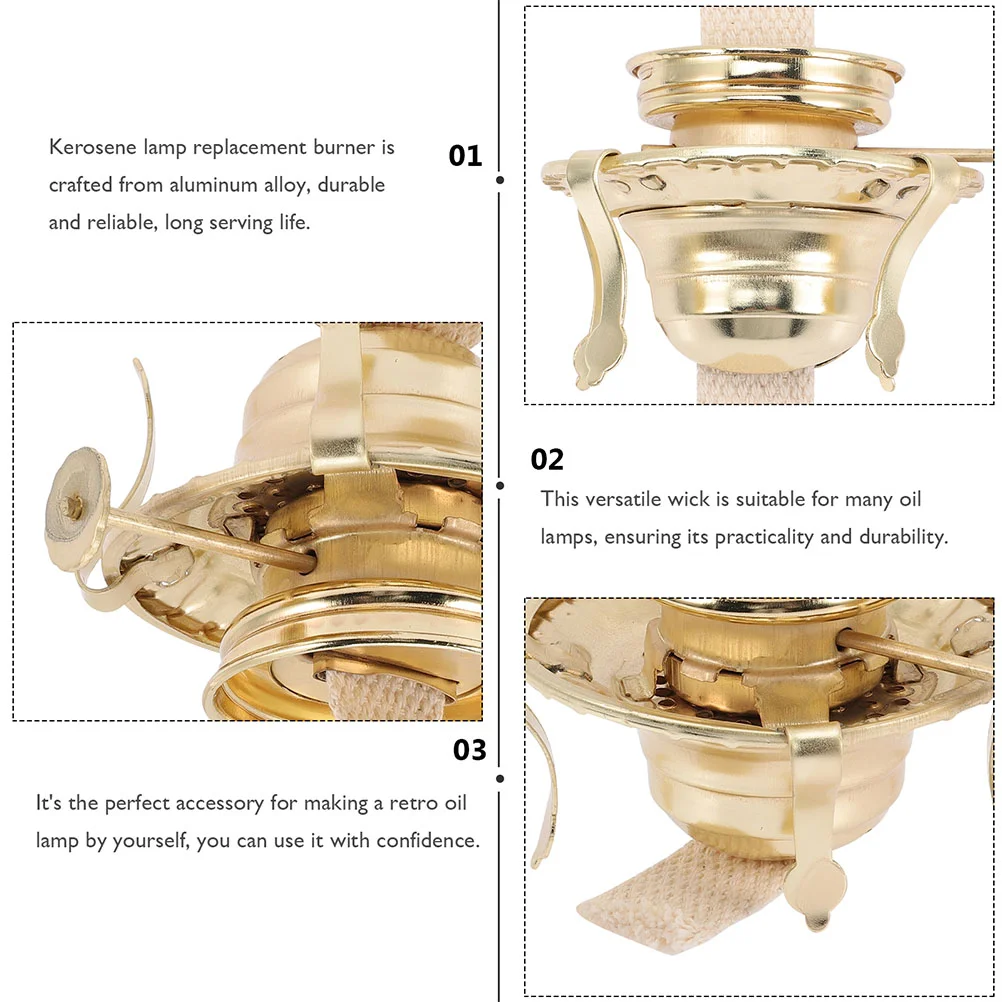 01

Kerosene lamp replacement burner is crafted from aluminum alloy, durable and reliable, long serving life.

02

This versatile wick is suitable for many oil lamps, ensuring its practicality and durability.

03

It's the perfect accessory for making a retro oil lamp by yourself, you can use it with confidence.