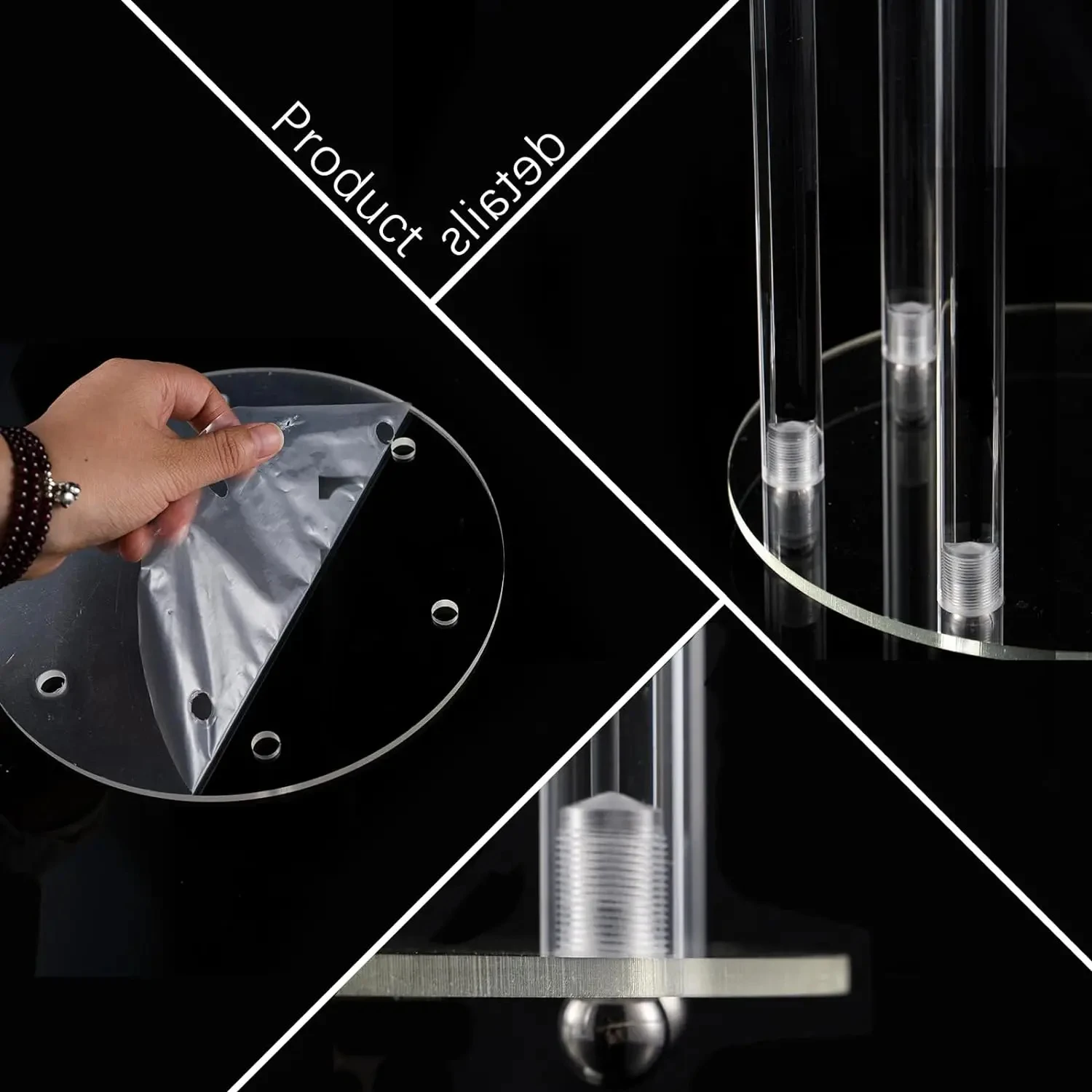 Product details