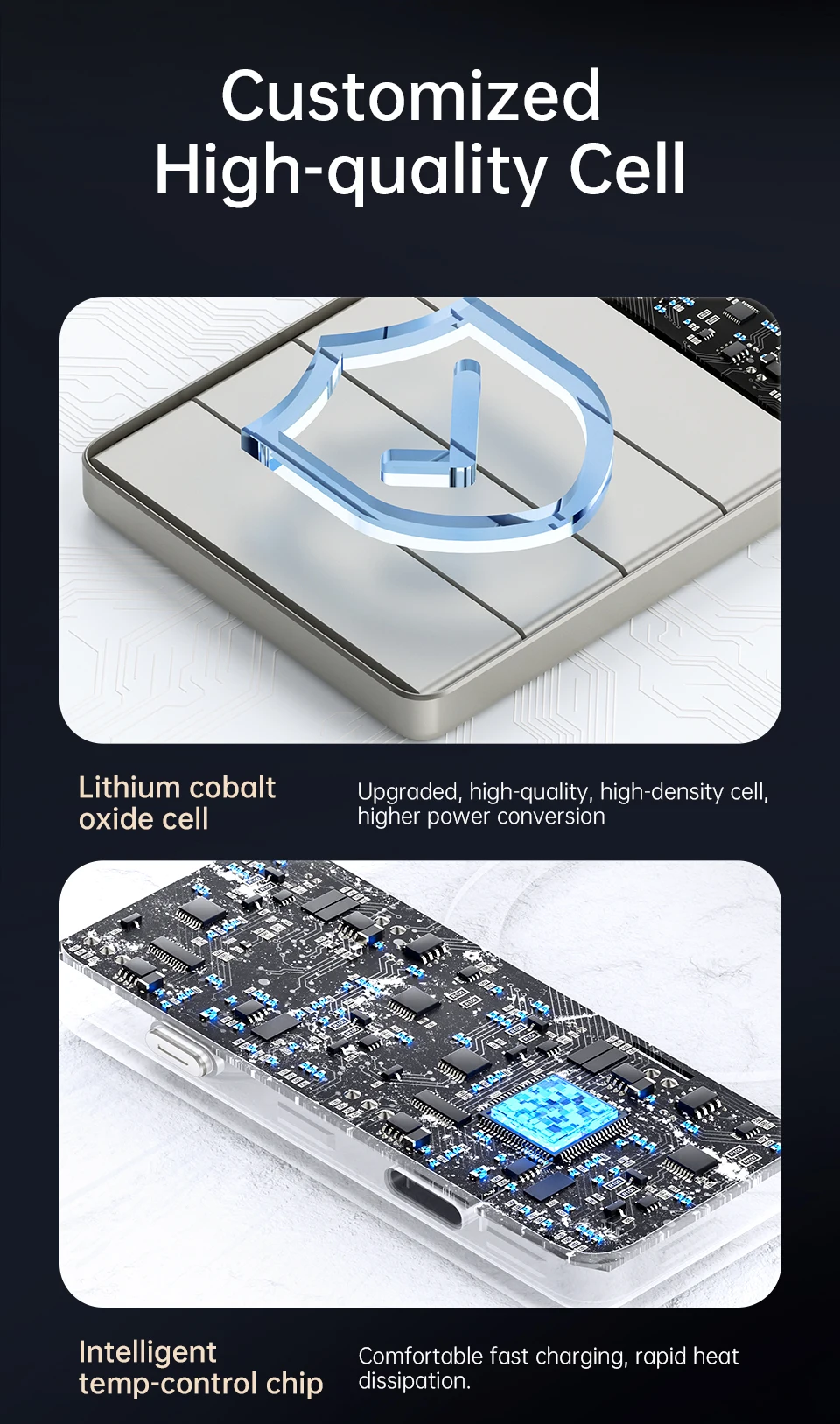 Customized
High-quality Cell

Lithium cobalt oxide cell

Upgraded, high-quality, high-density cell, higher power conversion

Intelligent temp-control chip

Comfortable fast charging, rapid heat dissipation.