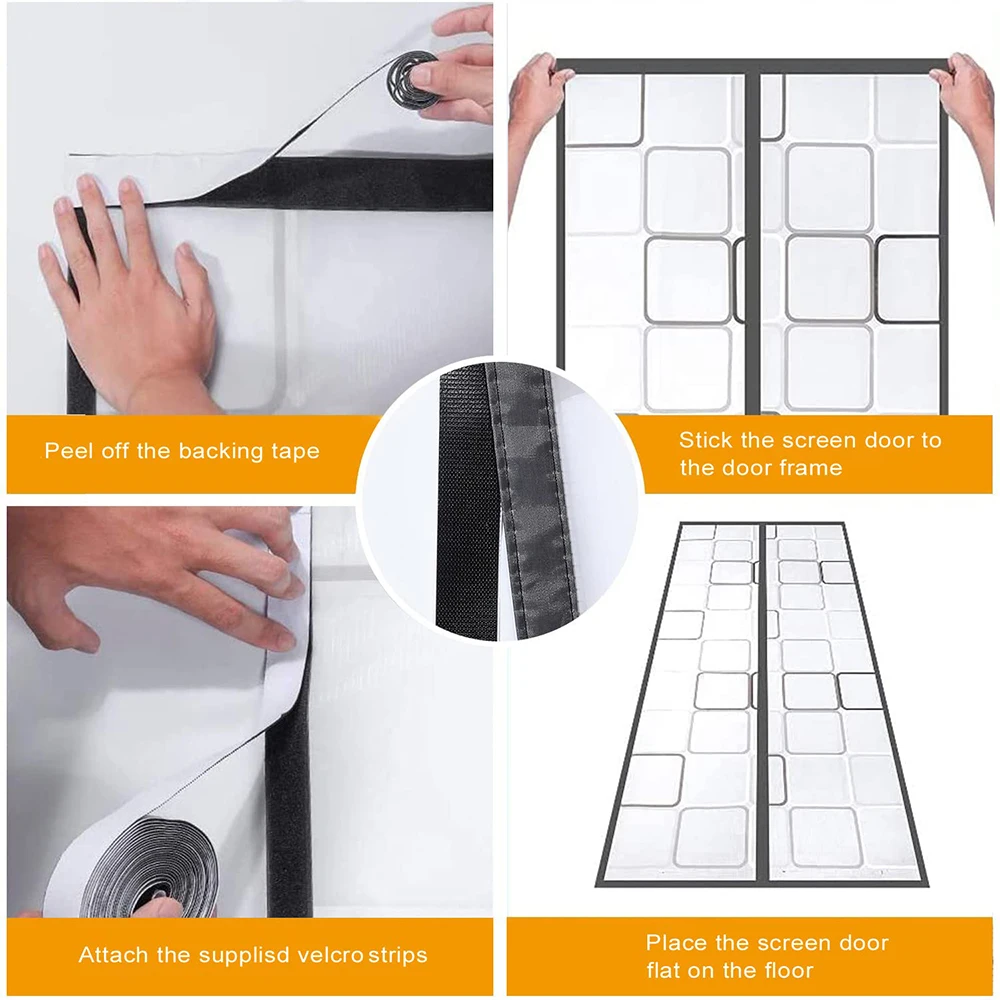 Peel off the backing tape

Stick the screen door to the door frame

Attach the supplisd velcro strips

Place the screen door flat on the floor