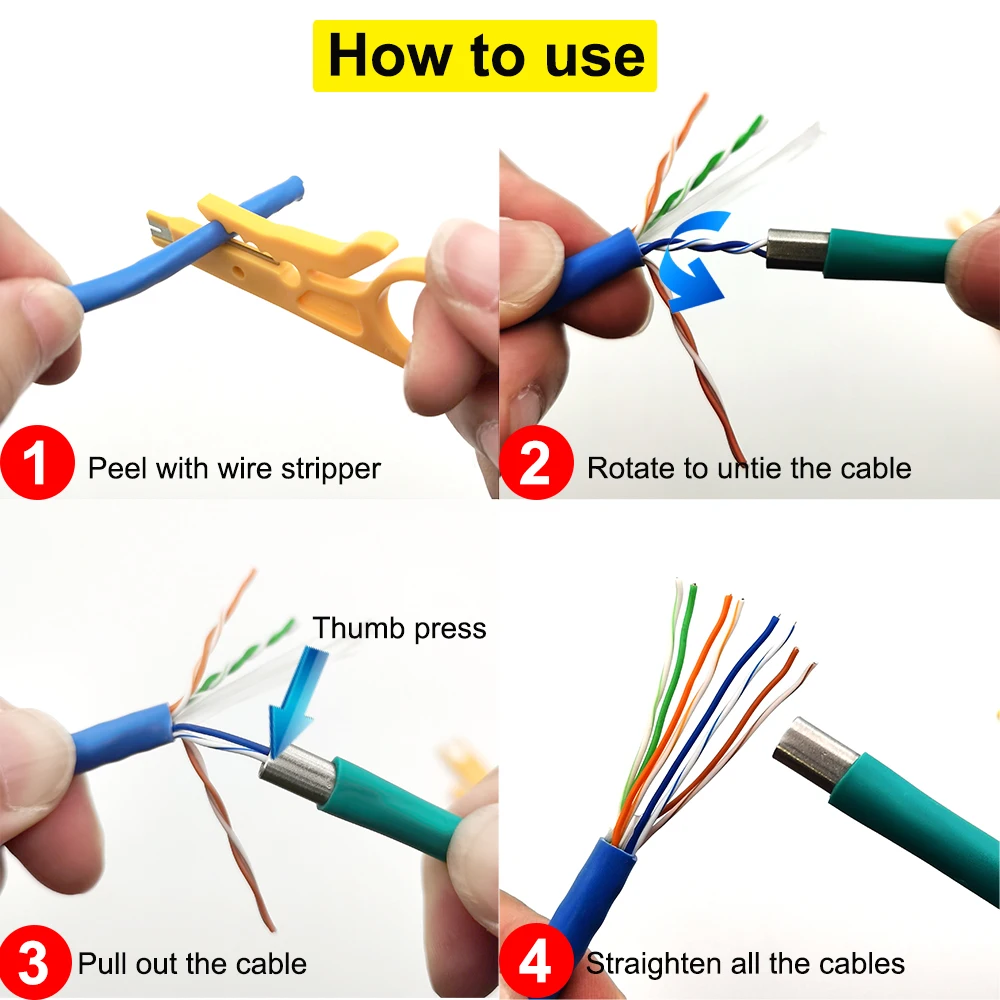 How to use

1 Peel with wire stripper

2 Rotate to untie the cable

Thumb press

3 Pull out the cable

4 Straighten all the cables