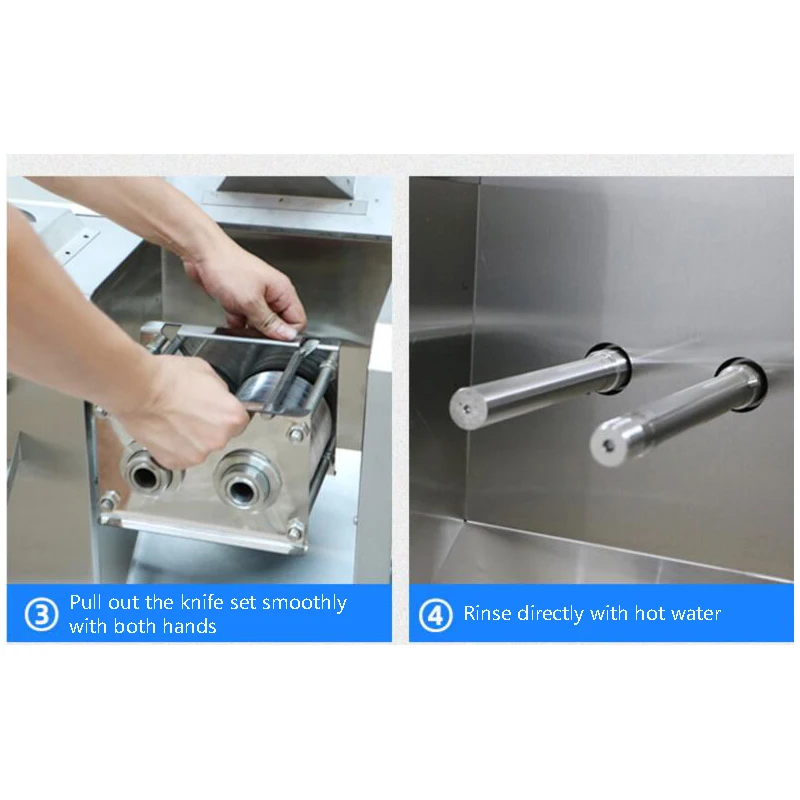 ③ Pull out the knife set smoothly with both hands

④ Rinse directly with hot water