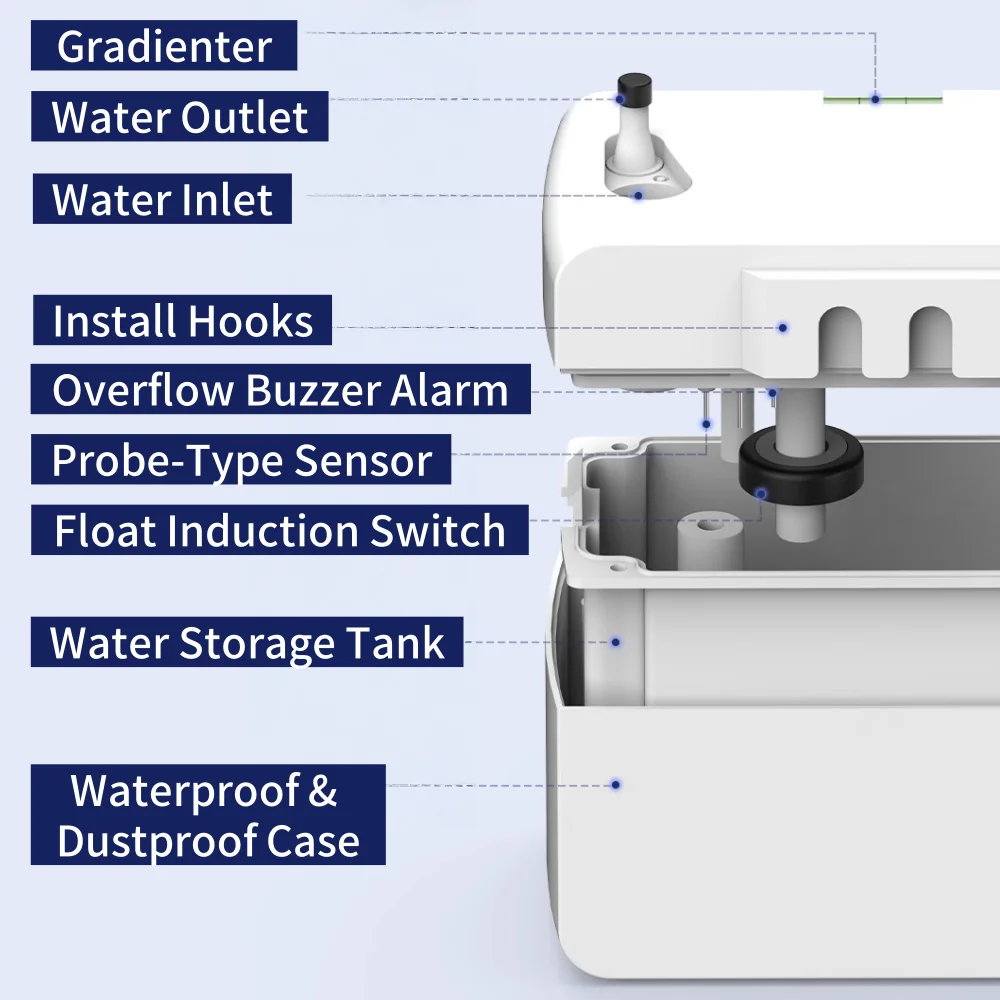 Gradienter

Water Outlet

Water Inlet

Install Hooks

Overflow Buzzer Alarm

Probe-Type Sensor

Float Induction Switch

Water Storage Tank

Waterproof & Dustproof Case