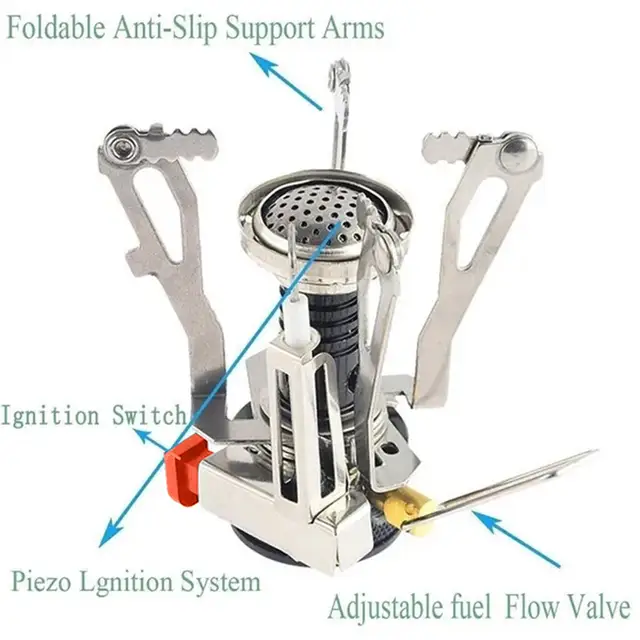 Foldable Anti-Slip Support Arms

Ignition Switch

Piezo Lgnition System

Adjustable fuel Flow Valve