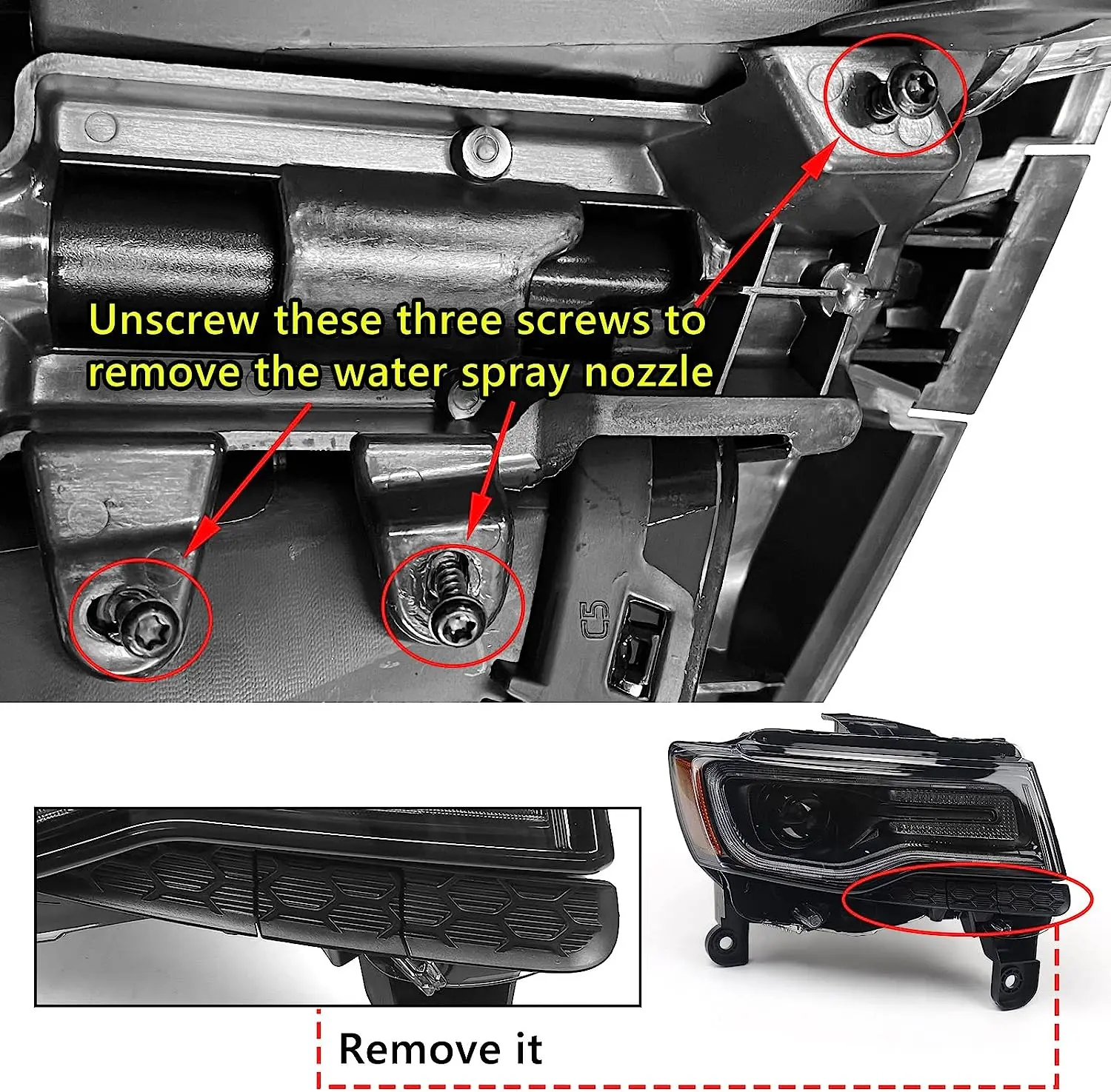 Unscrew these three screws to remove the water spray nozzle

C5

Remove it