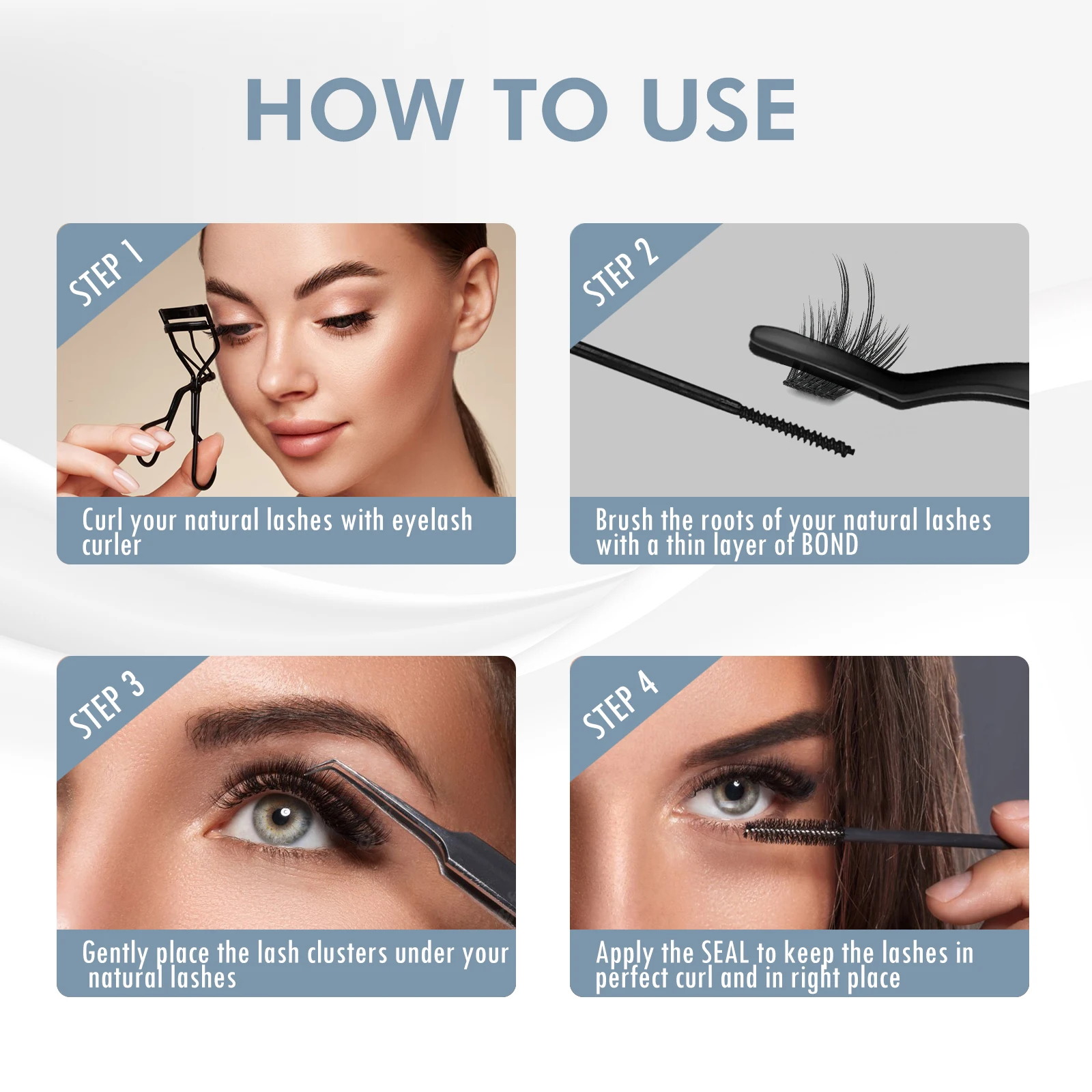 HOW TO USE

STEP 1

Curl your natural lashes with eyelash curler

STEP 2

Brush the roots of your natural lashes with a thin layer of BOND

STEP 3

Gently place the lash clusters under your natural lashes

STEP 4

Apply the SEAL to keep the lashes in perfect curl and in right place