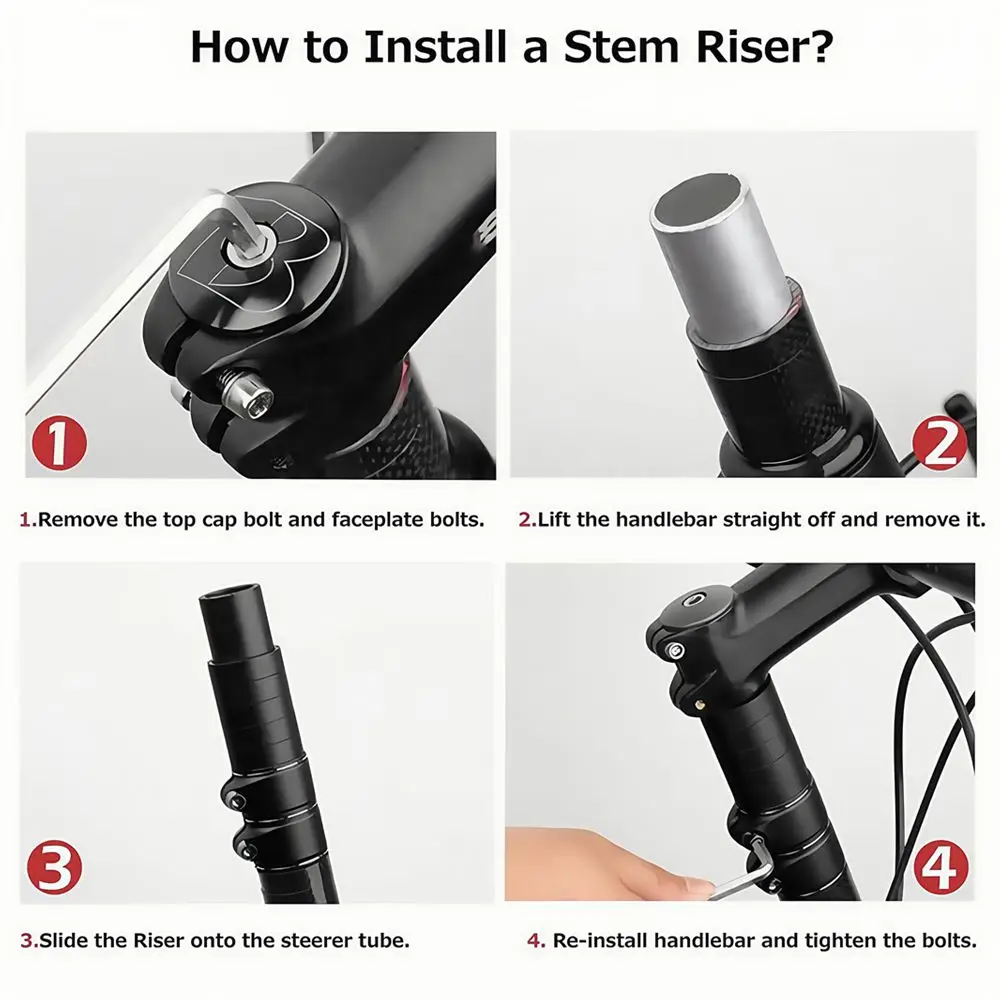 How to Install a Stem Riser?

1

2

1.Remove the top cap bolt and faceplate bolts.

2.Lift the handlebar straight off and remove it.

3

4

3.Slide the Riser onto the steerer tube.

4. Re-install handlebar and tighten the bolts.