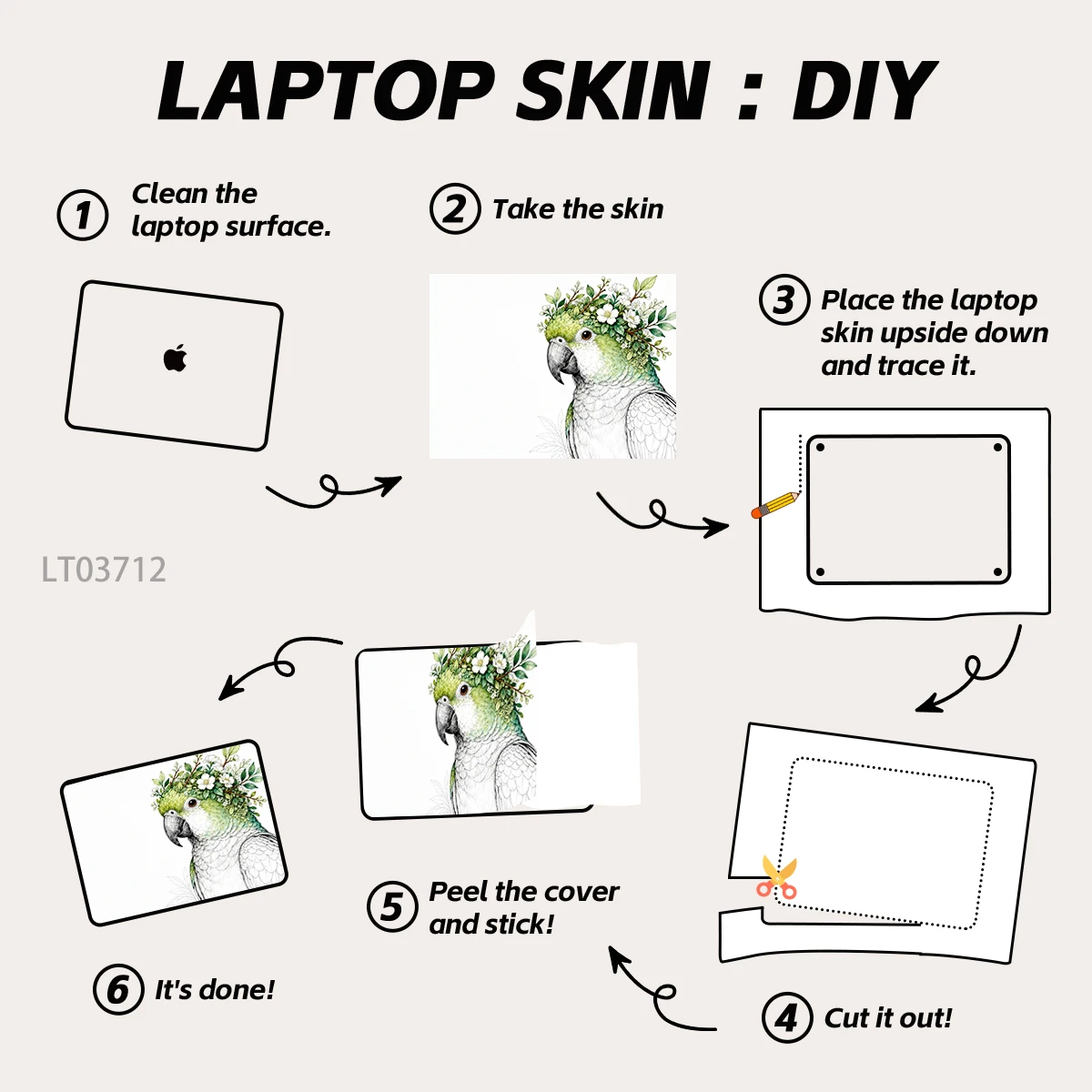 LAPTOP SKIN : DIY

1 Clean the laptop surface.

2 Take the skin

3 Place the laptop skin upside down and trace it.

LT03712

4 Cut it out!

5 Peel the cover and stick!

6 It's done!