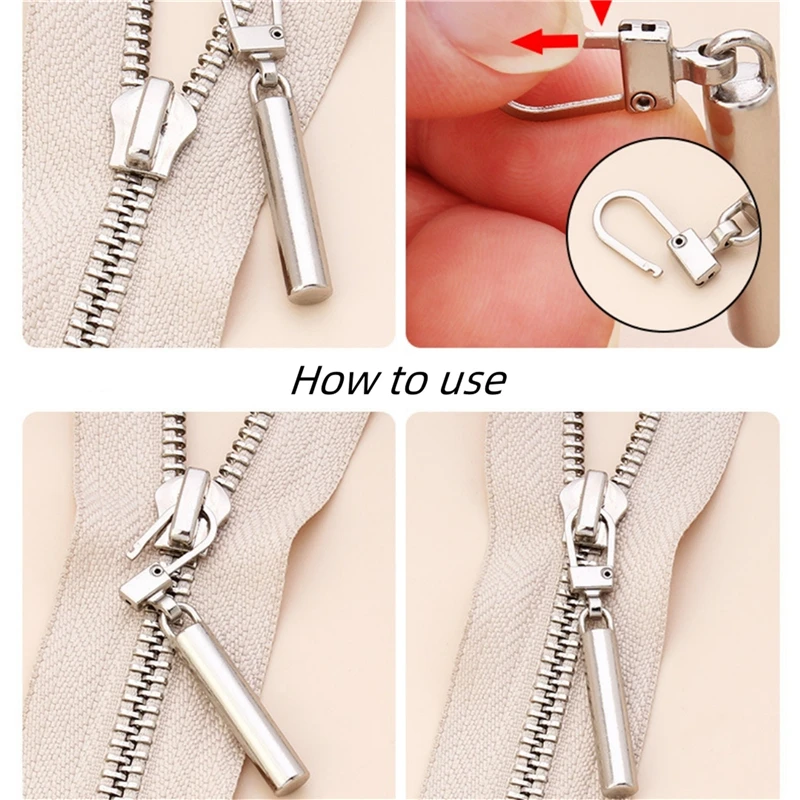 How to use