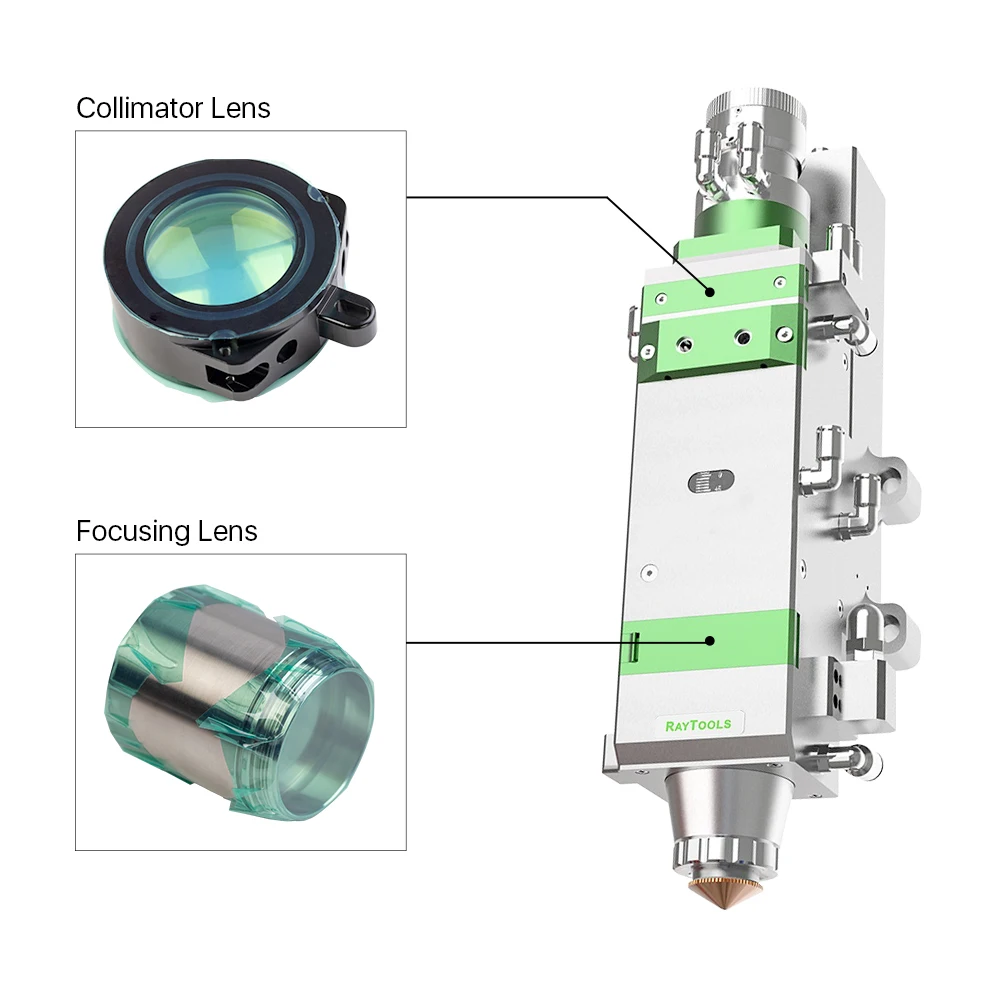 Collimator Lens

Focusing Lens

RAYTOOLS