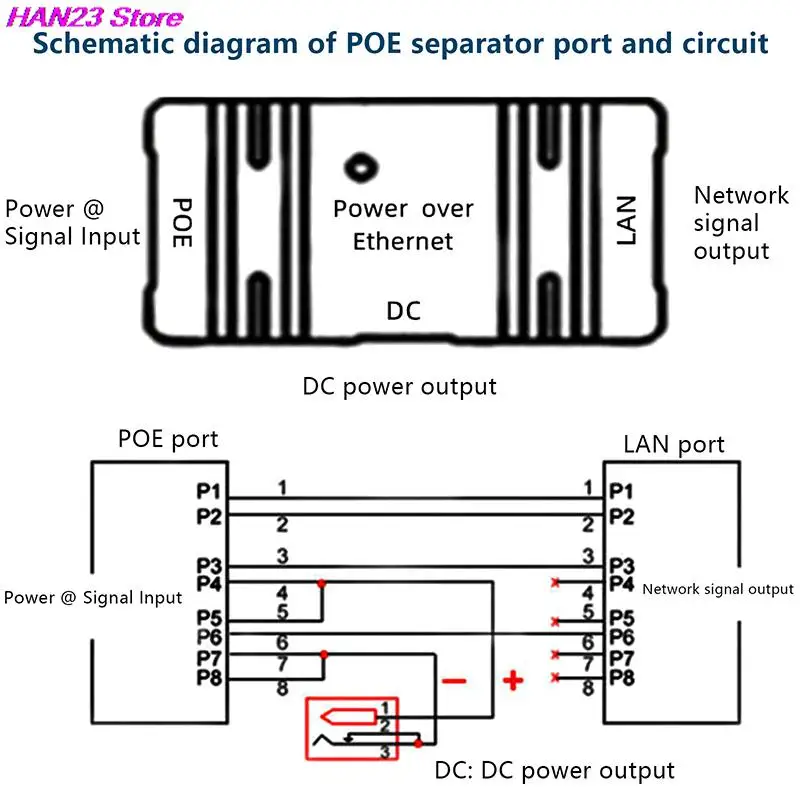 HAN23 Store
Schematic diagram of POE separator port and circuit

Power @ Signal Input
POE
Power over Ethernet
DC
LAN
Network signal output

DC power output

POE port
LAN port
P1
P2
P3
P4
P5
P6
P7
P8
1
2
3
4
5
6
7
8
1
2
3
4
5
6
7
8
P1
P2
P3
P4
P5
P6
P7
P8
Power @ Signal Input
Network signal output
−
+
1
2
3
DC: DC power output