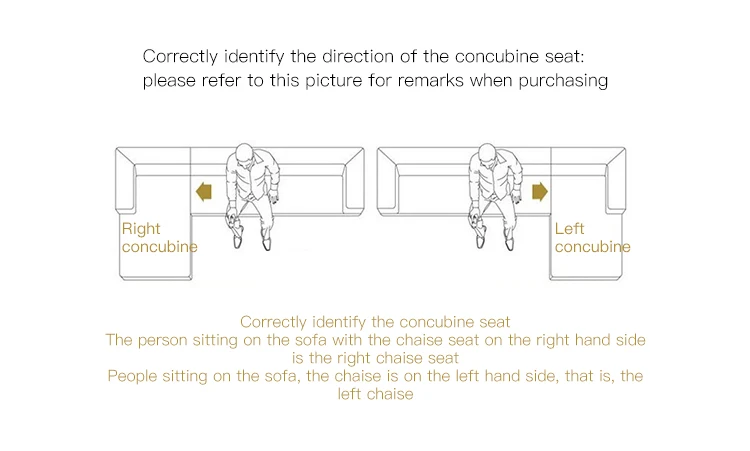 Correctly identify the direction of the concubine seat: please refer to this picture for remarks when purchasing

Right concubine

Left concubine

Correctly identify the concubine seat
The person sitting on the sofa with the chaise seat on the right hand side is the right chaise seat
People sitting on the sofa, the chaise is on the left hand side, that is, the left chaise