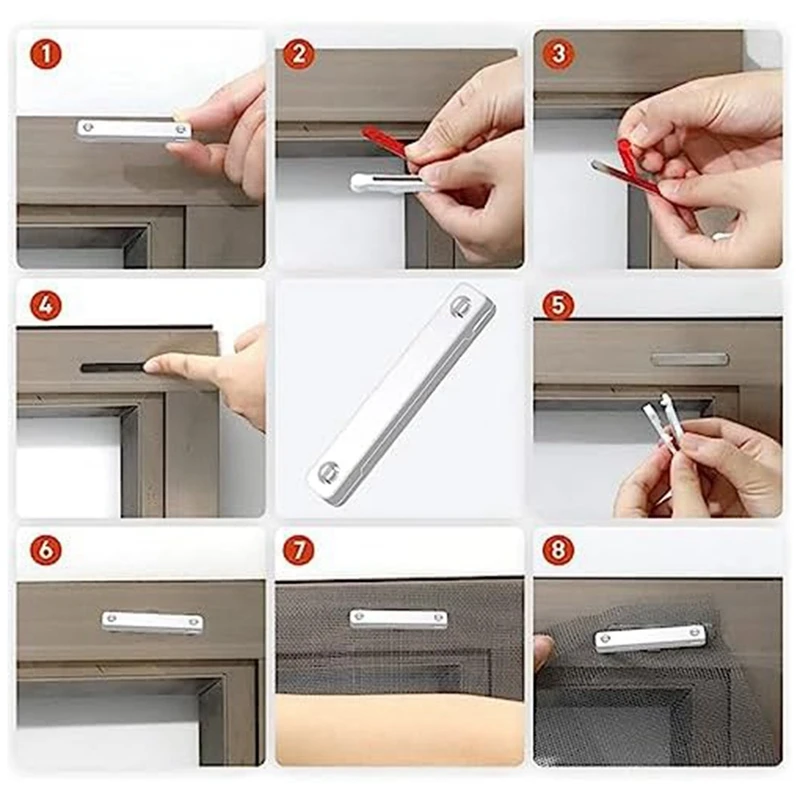 1
2
3
4
5
6
7
8