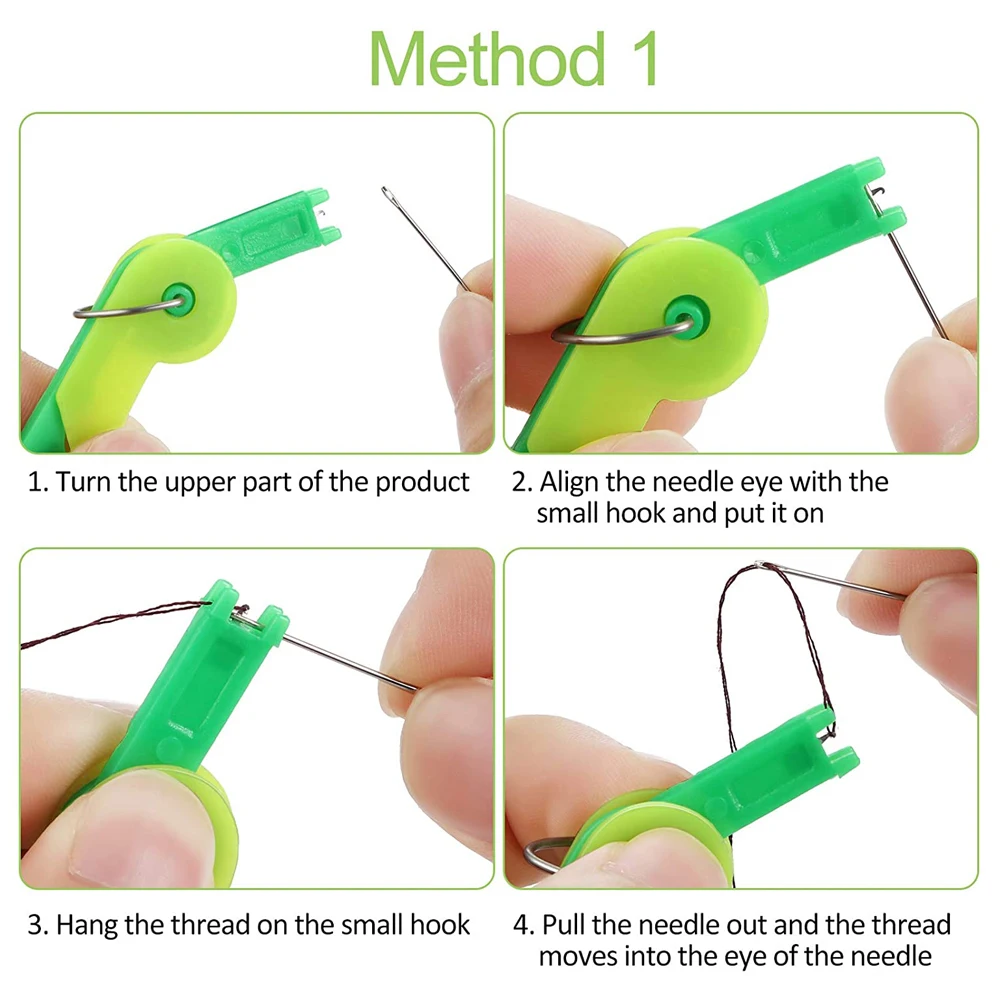 Method 1

1. Turn the upper part of the product

2. Align the needle eye with the small hook and put it on

3. Hang the thread on the small hook

4. Pull the needle out and the thread moves into the eye of the needle