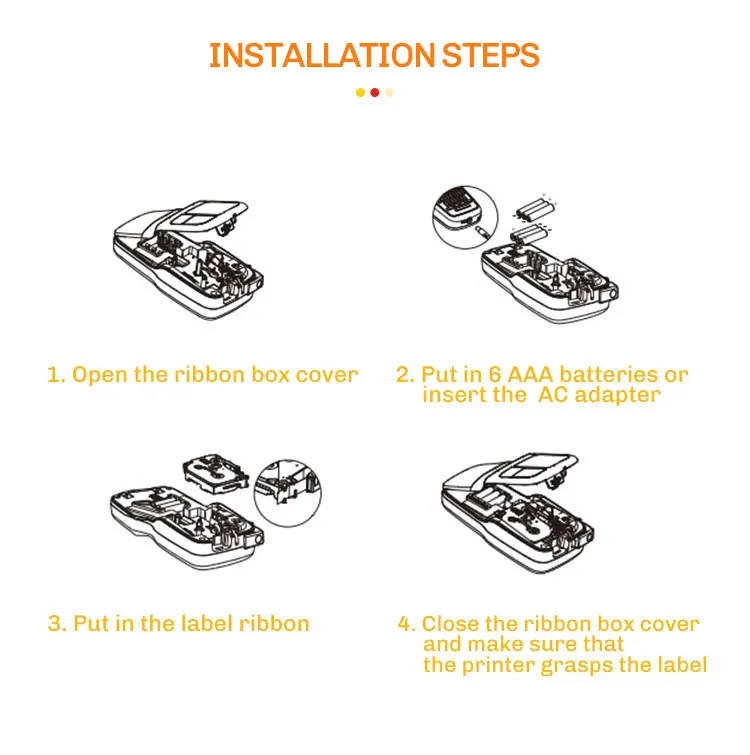 INSTALLATION STEPS

1. Open the ribbon box cover

2. Put in 6 AAA batteries or insert the  AC adapter

3. Put in the label ribbon

4. Close the ribbon box cover and make sure that the printer grasps the label