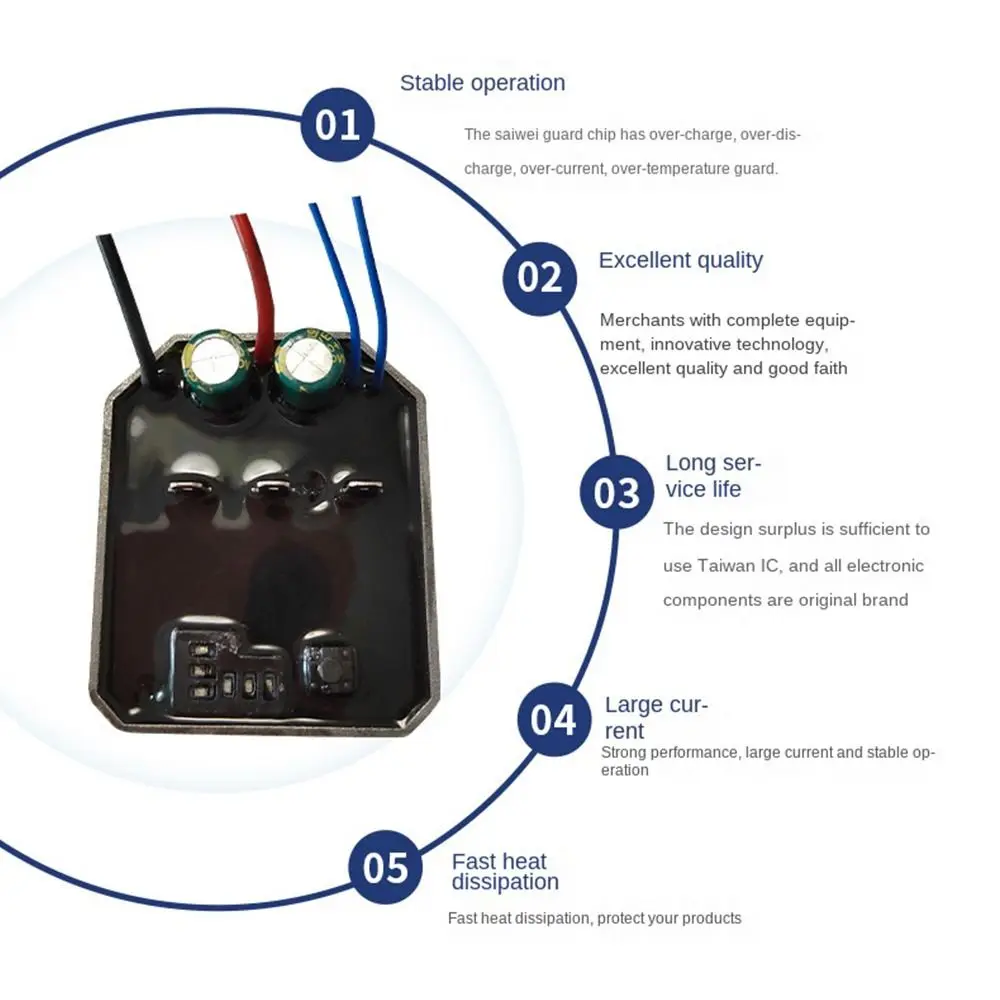 01
Stable operation

The saiwei guard chip has over-charge, over-discharge, over-current, over-temperature guard.

02
Excellent quality

Merchants with complete equipment, innovative technology, excellent quality and good faith

03
Long service life

The design surplus is sufficient to use Taiwan IC, and all electronic components are original brand

04
Large current

Strong performance, large current and stable operation

05
Fast heat dissipation

Fast heat dissipation, protect your products