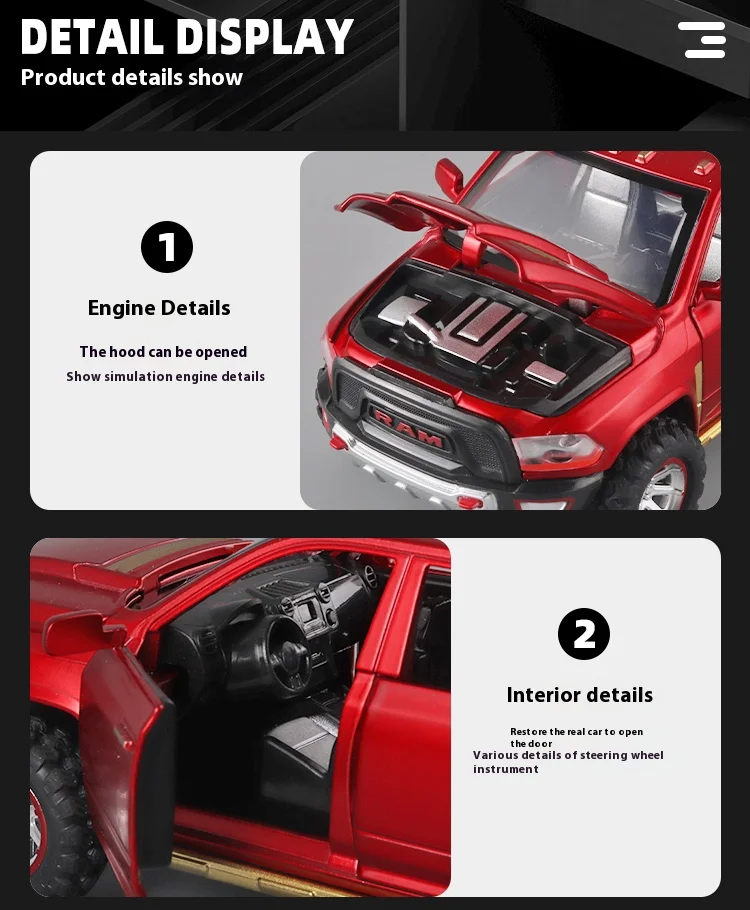 DETAIL DISPLAY
Product details show

1

Engine Details

The hood can be opened
Show simulation engine details

RAM

2

Interior details

Restore the real car to open the door
Various details of steering wheel instrument