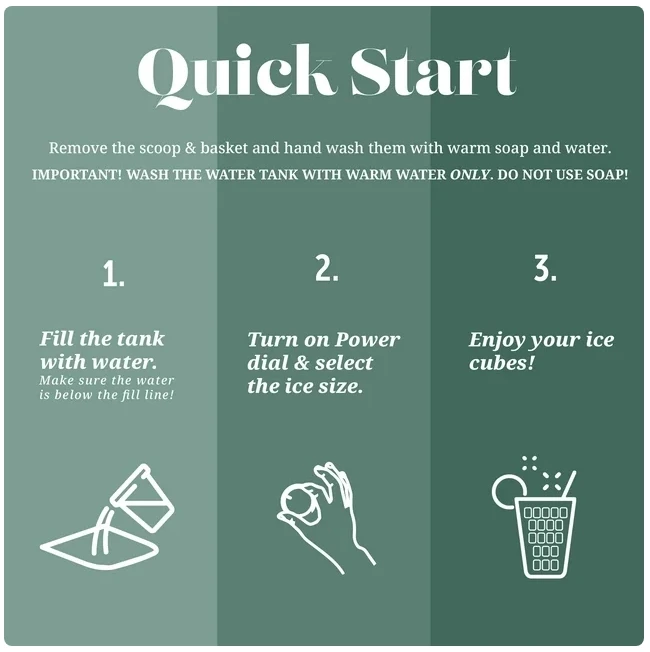 Quick Start

Remove the scoop & basket and hand wash them with warm soap and water.

IMPORTANT! WASH THE WATER TANK WITH WARM WATER ONLY. DO NOT USE SOAP!

1.

Fill the tank with water.
Make sure the water is below the fill line!

2.

Turn on Power dial & select the ice size.

3.

Enjoy your ice cubes!