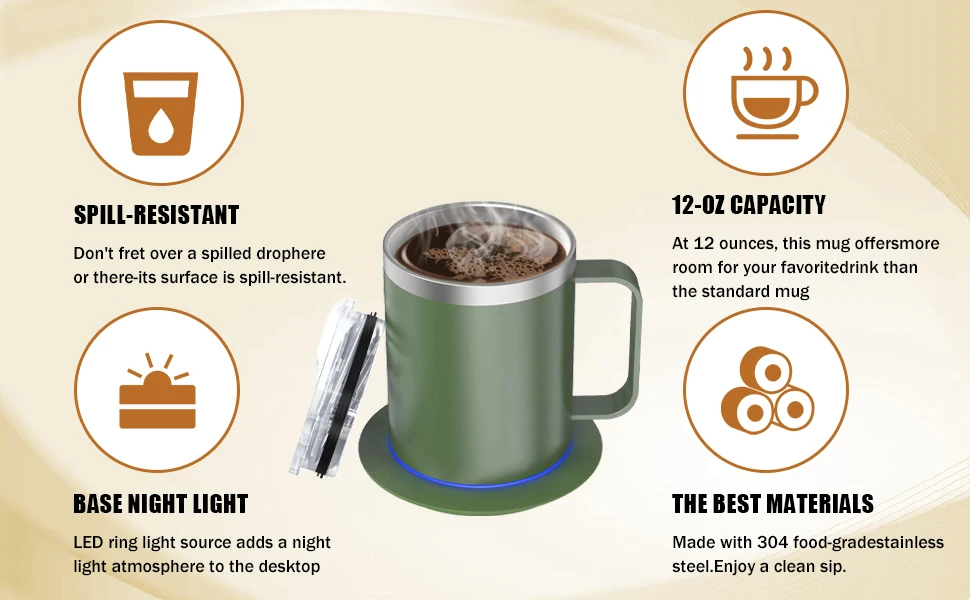 SPILL-RESISTANT

Don't fret over a spilled drophere or there-its surface is spill-resistant.

BASE NIGHT LIGHT

LED ring light source adds a night light atmosphere to the desktop

12-OZ CAPACITY

At 12 ounces, this mug offersmore room for your favoritedrink than the standard mug

THE BEST MATERIALS

Made with 304 food-gradestainless steel.Enjoy a clean sip.