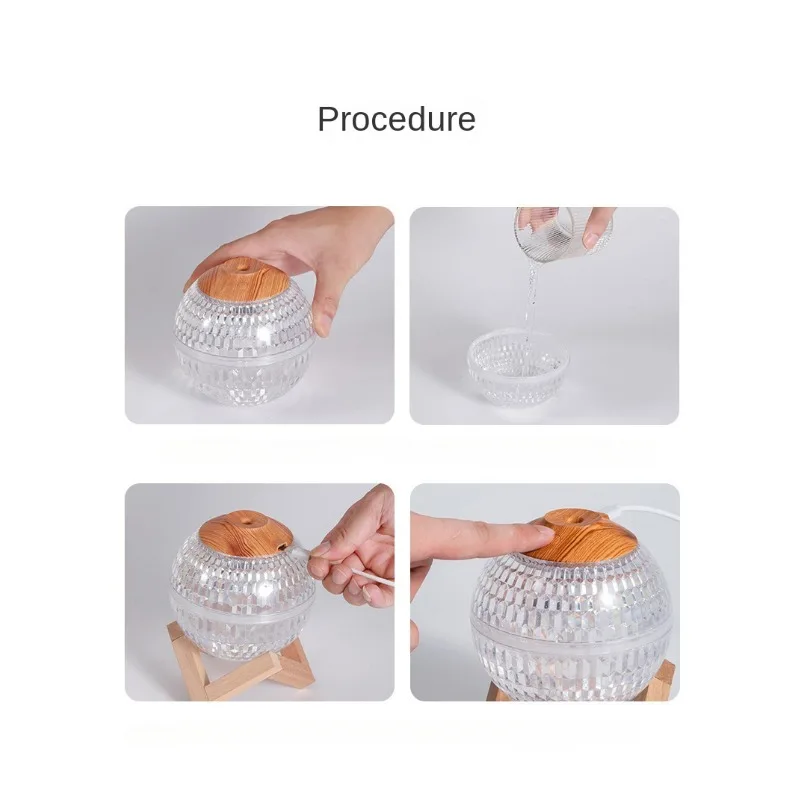 Procedure