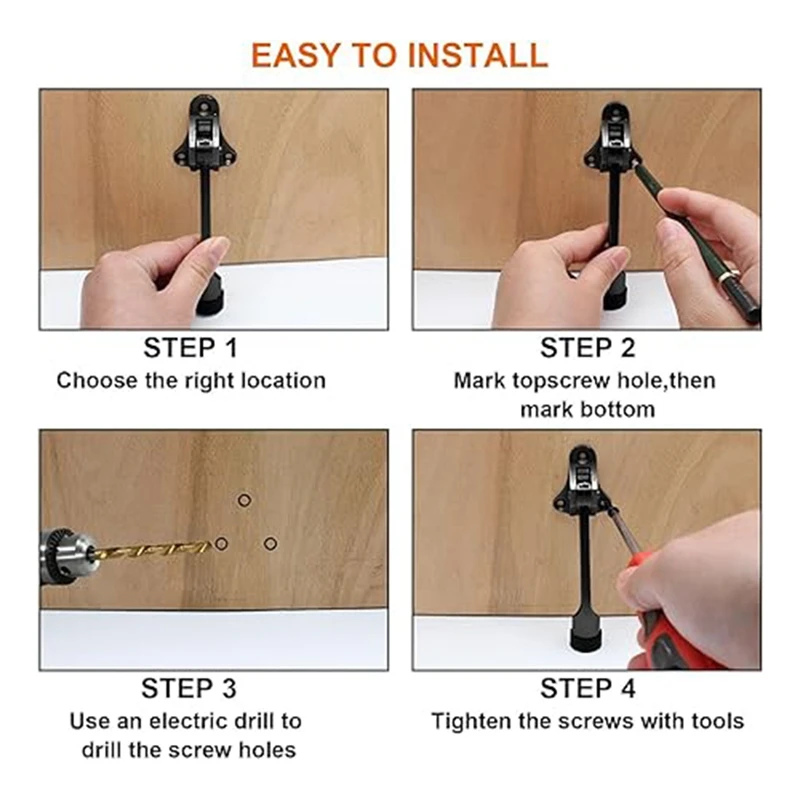 EASY TO INSTALL

STEP 1
Choose the right location

STEP 2
Mark topscrew hole,then mark bottom

STEP 3
Use an electric drill to drill the screw holes

STEP 4
Tighten the screws with tools