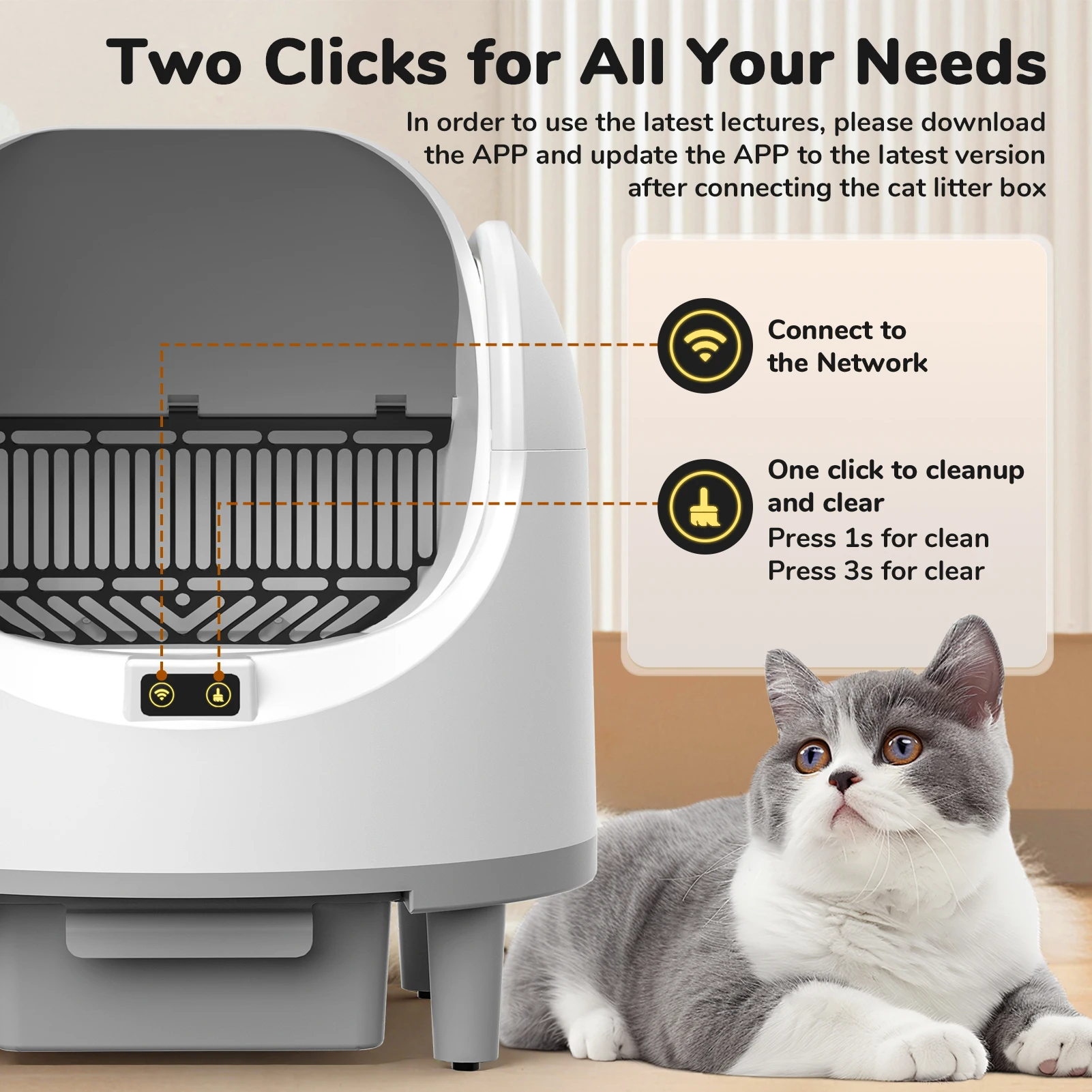 Two Clicks for All Your Needs

In order to use the latest lectures, please download the APP and update the APP to the latest version after connecting the cat litter box

Connect to the Network

One click to cleanup and clear
Press 1s for clean
Press 3s for clear