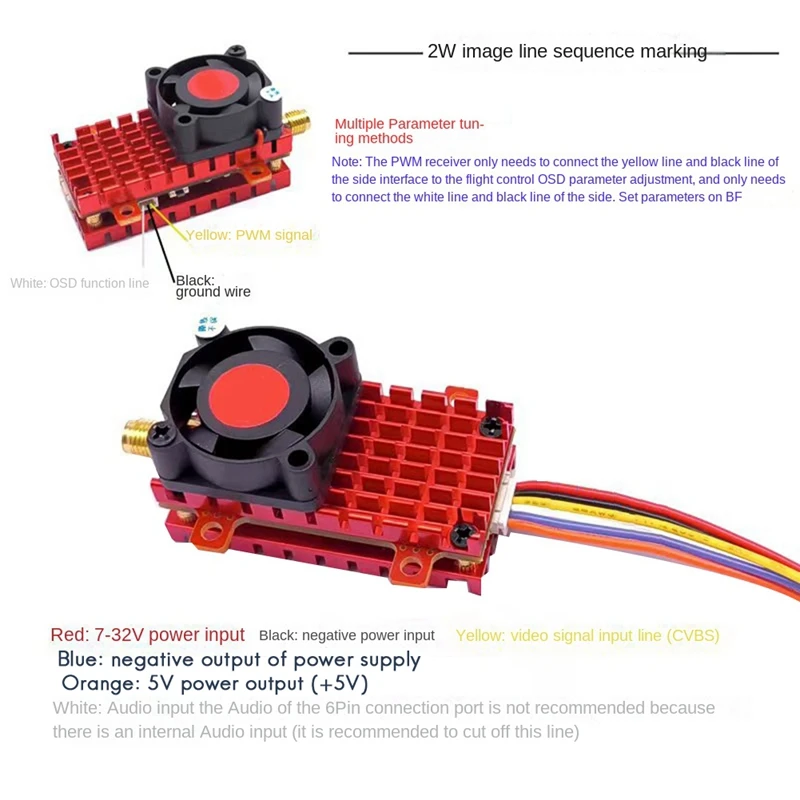 2W image line sequence marking

Multiple Parameter tuning methods

Note: The PWM receiver only needs to connect the yellow line and black line of the side interface to the flight control OSD parameter adjustment, and only needs to connect the white line and black line of the side. Set parameters on BF

Yellow: PWM signal

White: OSD function line

Black: ground wire

Red: 7-32V power input Black: negative power input Yellow: video signal input line (CVBS)

Blue: negative output of power supply

Orange: 5V power output (+5V)

White: Audio input the Audio of the 6Pin connection port is not recommended because there is an internal Audio input (it is recommended to cut off this line)