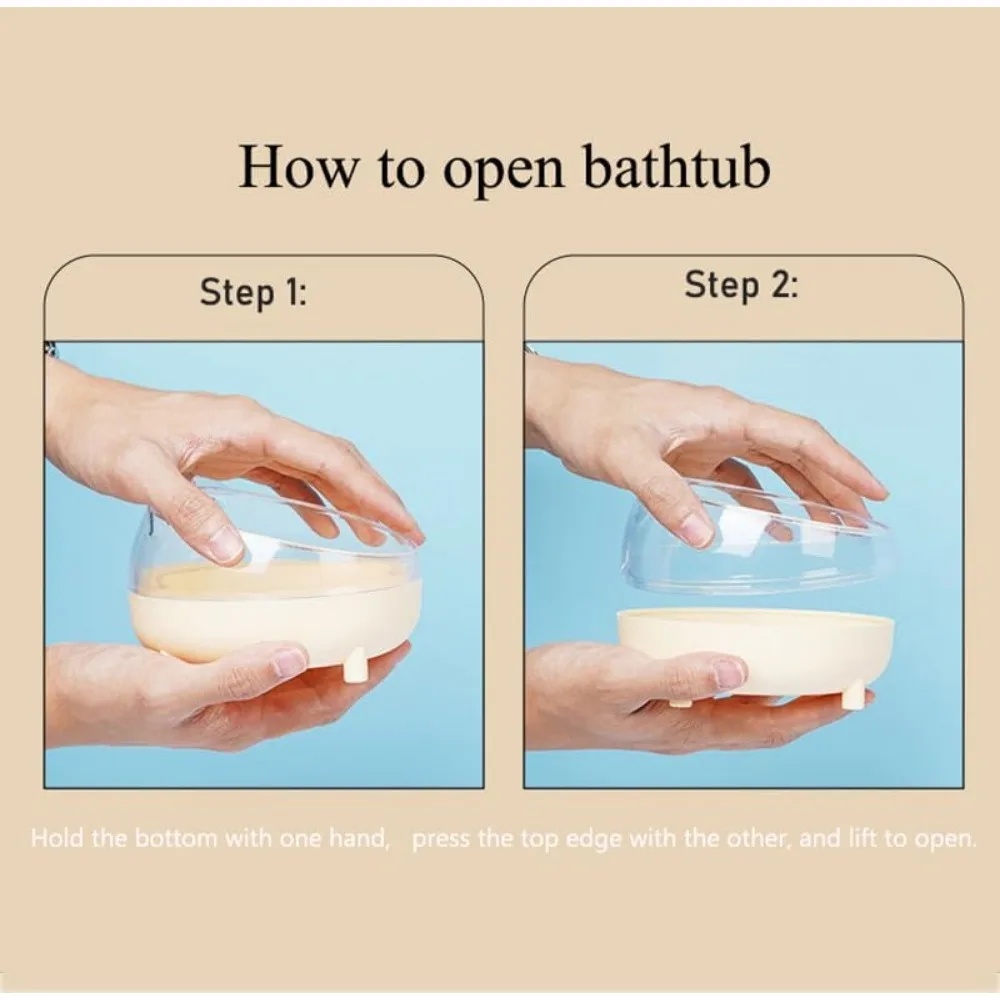 How to open bathtub

Step 1:

Step 2:

Hold the bottom with one hand, press the top edge with the other, and lift to open.