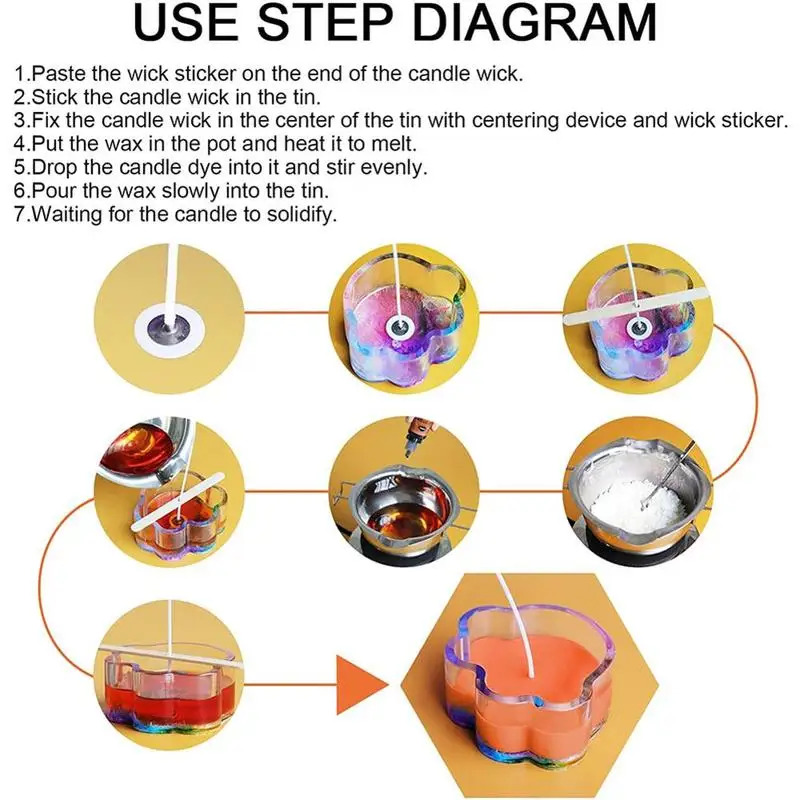 USE STEP DIAGRAM

1.Paste the wick sticker on the end of the candle wick.
2.Stick the candle wick in the tin.
3.Fix the candle wick in the center of the tin with centering device and wick sticker.
4.Put the wax in the pot and heat it to melt.
5.Drop the candle dye into it and stir evenly.
6.Pour the wax slowly into the tin.
7.Waiting for the candle to solidify.