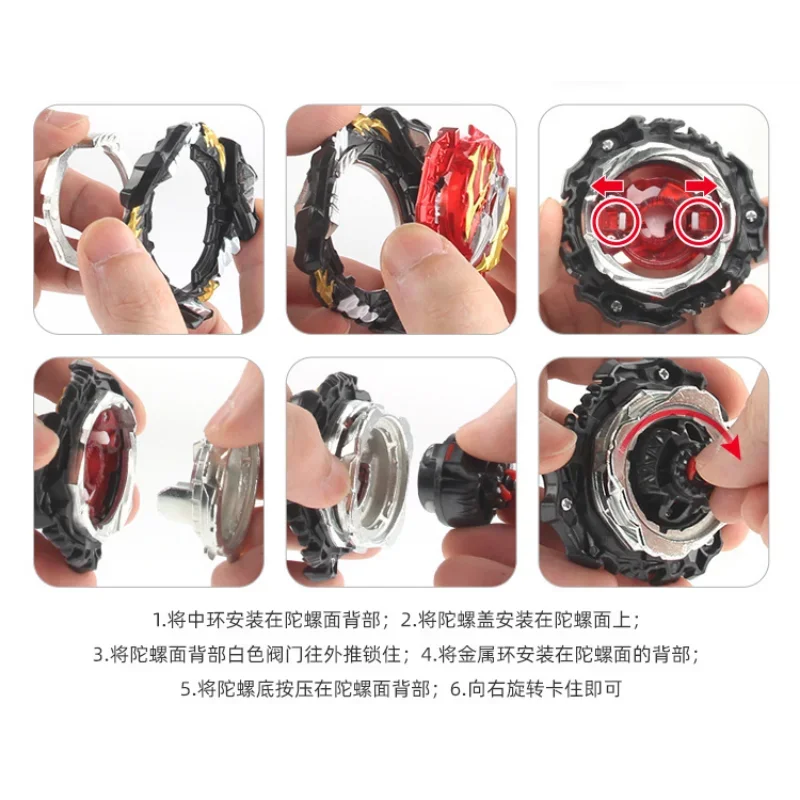 1.将中环安装在陀螺面背部；2.将陀螺盖安装在陀螺面上；
3.将陀螺面背部白色阀门往外推锁住；4.将金属环安装在陀螺面的背部；
5.将陀螺底按压在陀螺面背部；6.向右旋转卡住即可