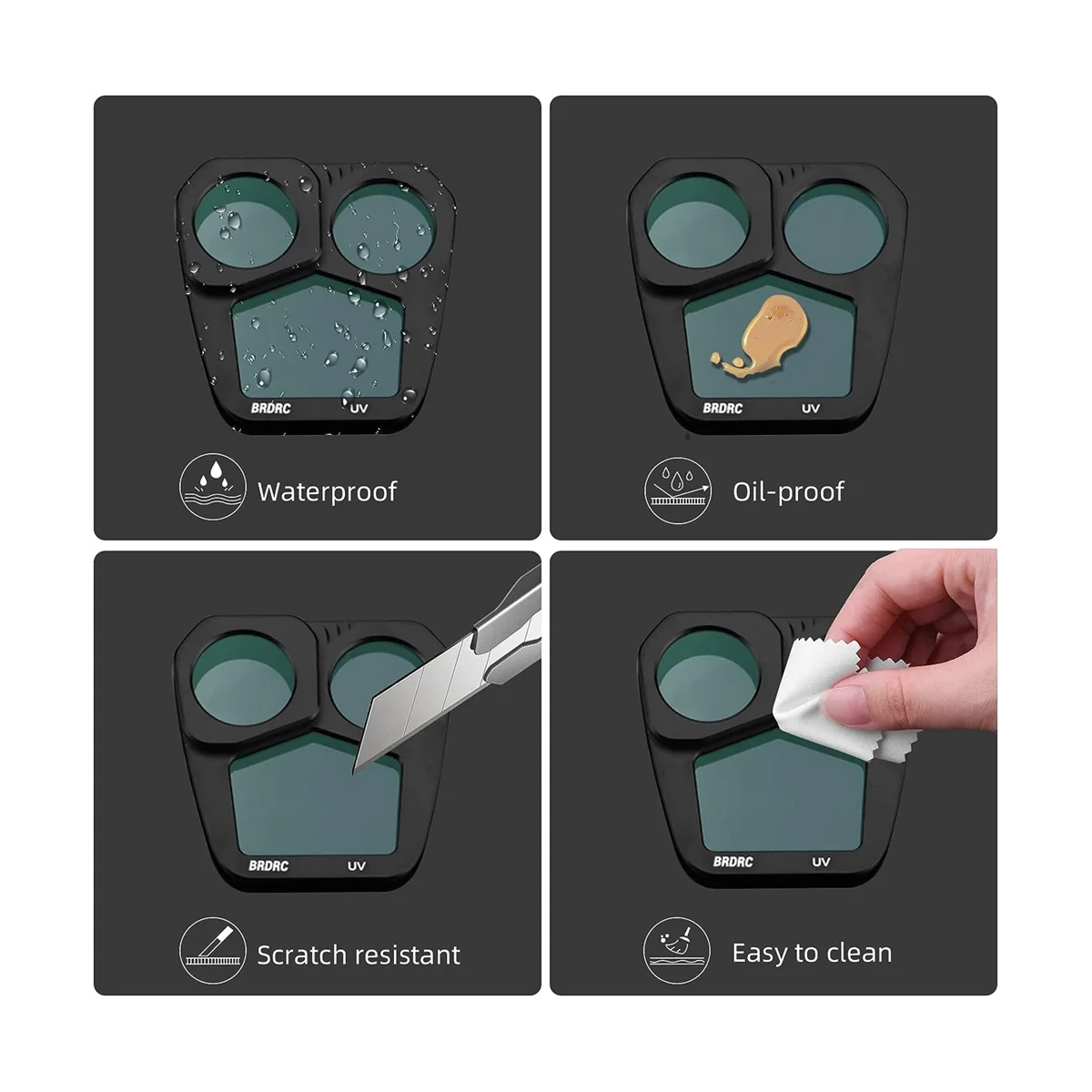 BRDRC UV

Waterproof

BRDRC UV

Oil-proof

BRDRC UV

Scratch resistant

BRDRC UV

Easy to clean