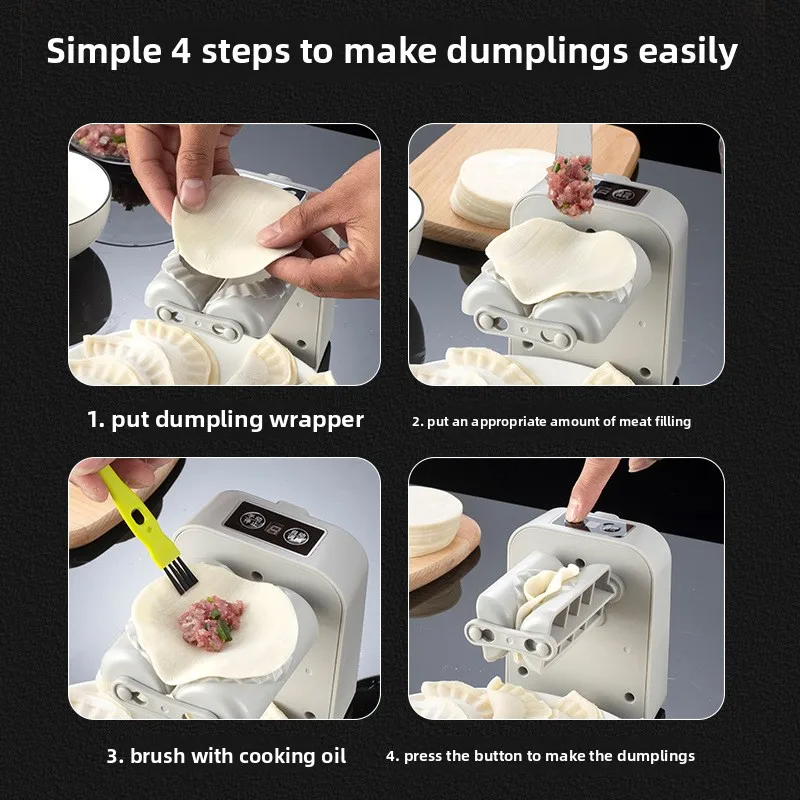 Simple 4 steps to make dumplings easily

1. put dumpling wrapper

2. put an appropriate amount of meat filling

3. brush with cooking oil

4. press the button to make the dumplings