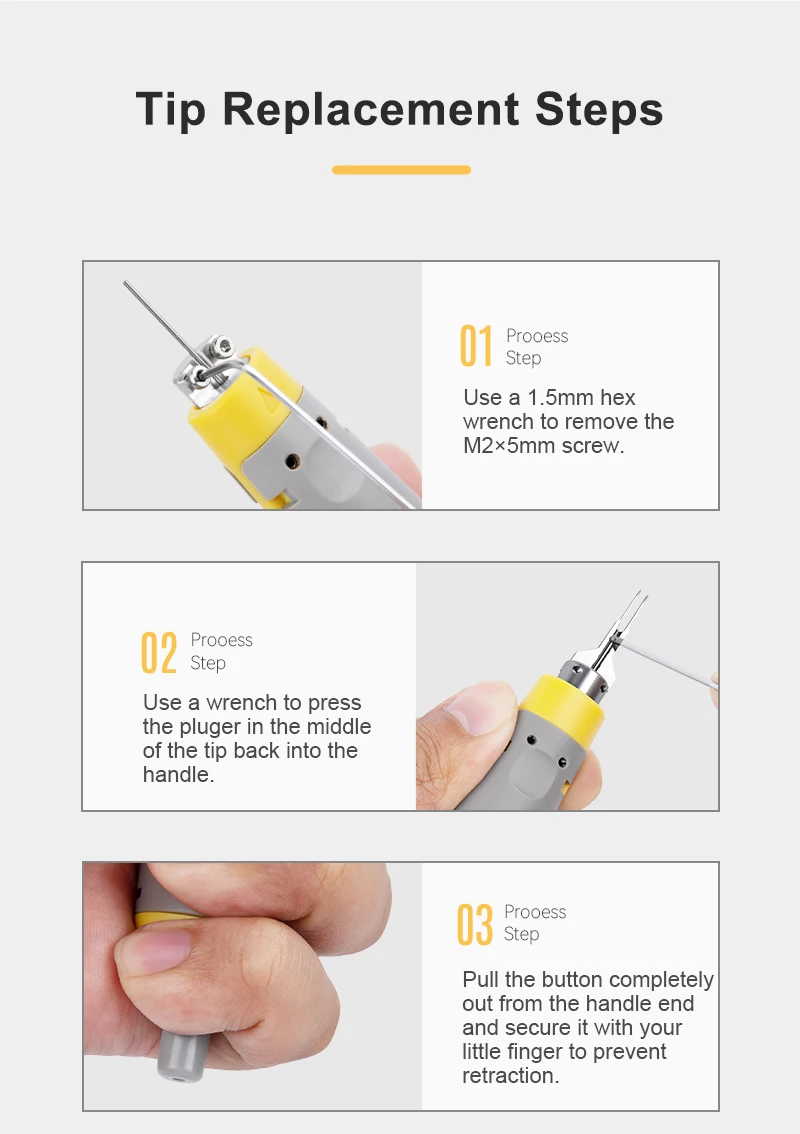 Tip Replacement Steps

01 Prooess Step

Use a 1.5mm hex wrench to remove the M2×5mm screw.

02 Prooess Step

Use a wrench to press the pluger in the middle of the tip back into the handle.

03 Prooess Step

Pull the button completely out from the handle end and secure it with your little finger to prevent retraction.