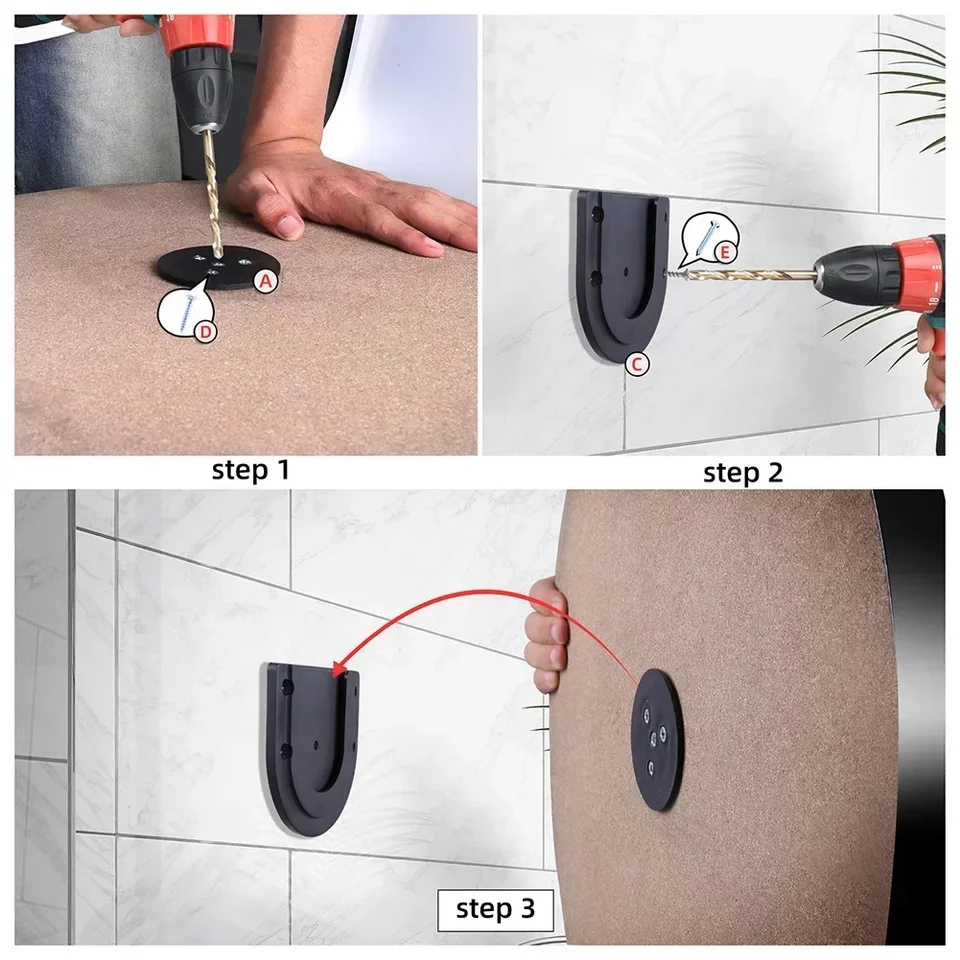 A

D

step 1

E

C

step 2

step 3