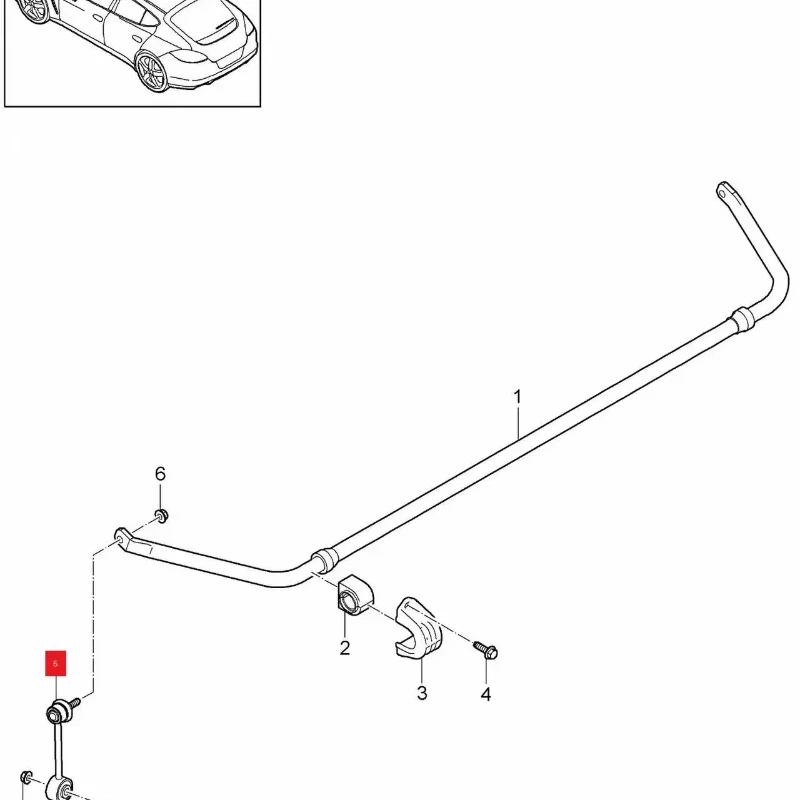 1
6
2
3
4
5