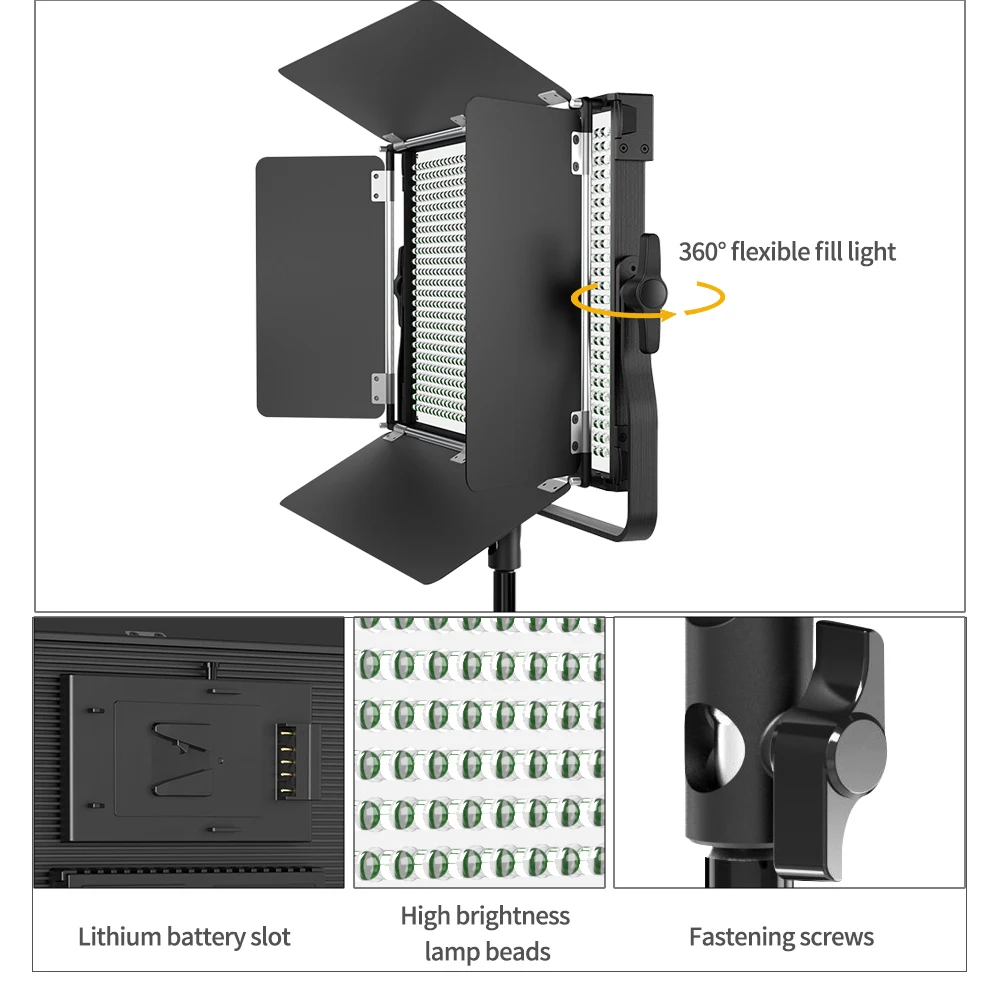 360° flexible fill light

Lithium battery slot

High brightness lamp beads

Fastening screws