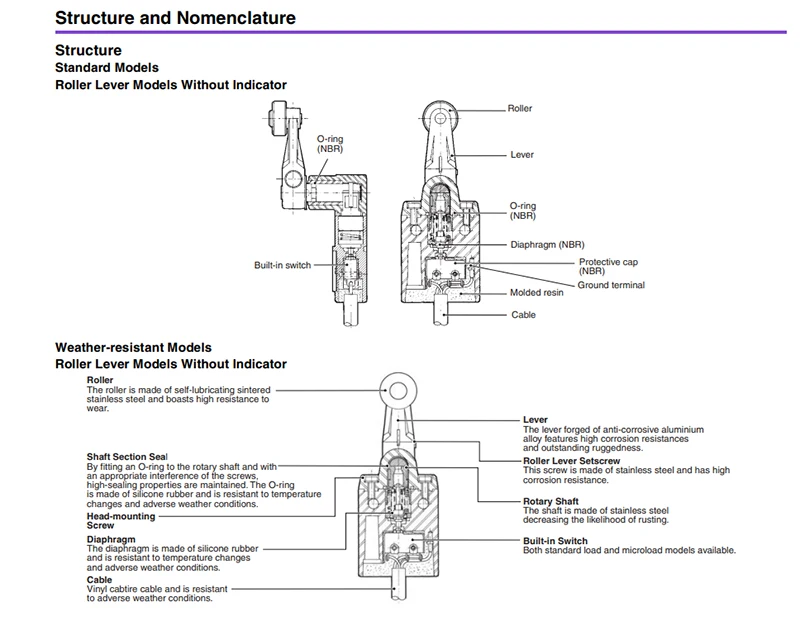 Structure and Nomenclature

Structure
Standard Models
Roller Lever Models Without Indicator

O-ring (NBR)

Built-in switch

Roller

Lever

O-ring (NBR)

Diaphragm (NBR)

Protective cap (NBR)

Ground terminal

Molded resin

Cable

Weather-resistant Models
Roller Lever Models Without Indicator

Roller
The roller is made of self-lubricating sintered stainless steel and boasts high resistance to wear.

Shaft Section Seal
By fitting an O-ring to the rotary shaft and with an appropriate interference of the screws, high-sealing properties are maintained. The O-ring is made of silicone rubber and is resistant to temperature changes and adverse weather conditions.

Head-mounting Screw

Diaphragm
The diaphragm is made of silicone rubber and is resistant to temperature changes and adverse weather conditions.

Cable
Vinyl cabtire cable and is resistant to adverse weather conditions.

Lever
The lever forged of anti-corrosive aluminium alloy features high corrosion resistances and outstanding ruggedness.

Roller Lever Setscrew
This screw is made of stainless steel and has high corrosion resistance.

Rotary Shaft
The shaft is made of stainless steel decreasing the likelihood of rusting.

Built-in Switch
Both standard load and microload models available.