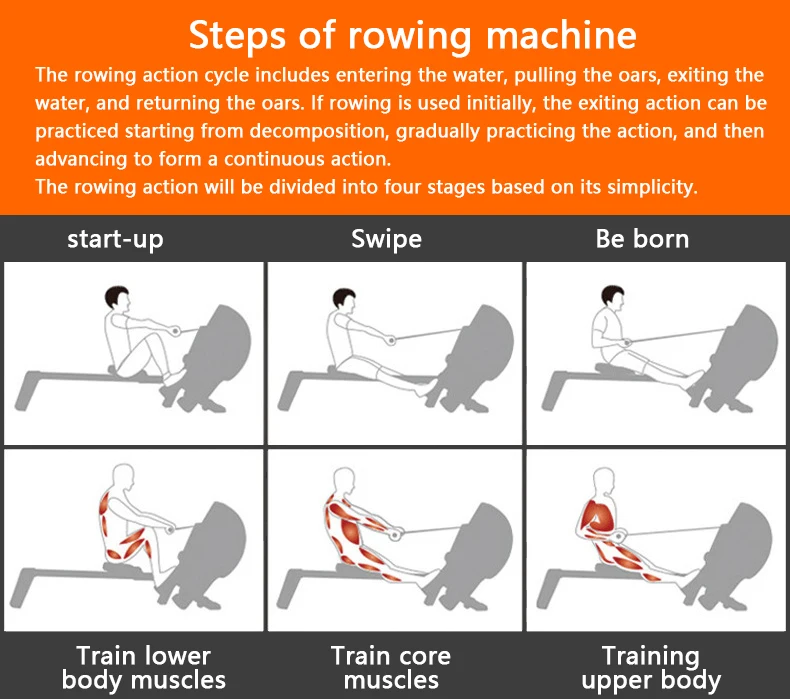 Steps of rowing machine

The rowing action cycle includes entering the water, pulling the oars, exiting the water, and returning the oars. If rowing is used initially, the exiting action can be practiced starting from decomposition, gradually practicing the action, and then advancing to form a continuous action.
The rowing action will be divided into four stages based on its simplicity.

start-up

Swipe

Be born

Train lower body muscles

Train core muscles

Training upper body