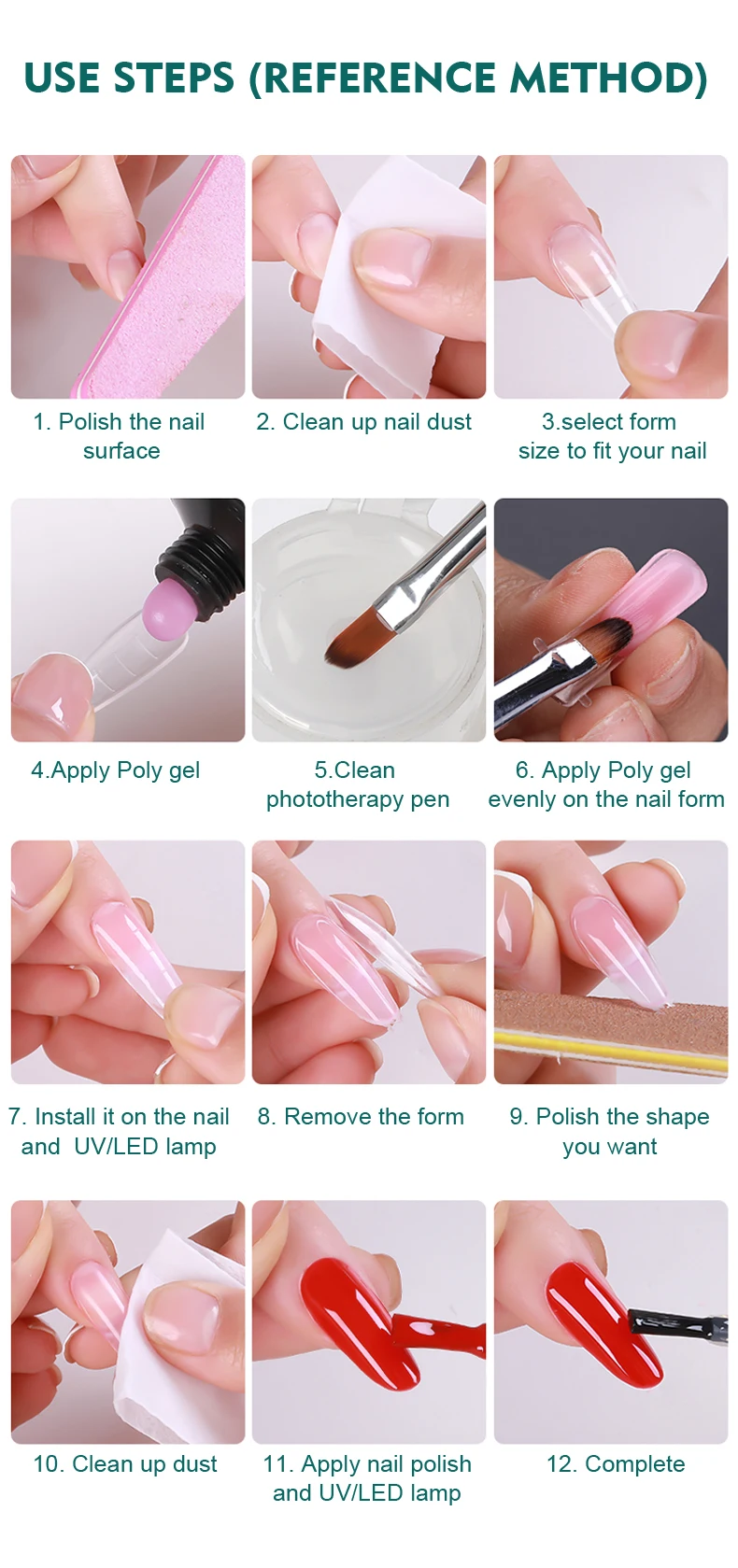 USE STEPS (REFERENCE METHOD)

1. Polish the nail surface

2. Clean up nail dust

3.select form size to fit your nail

4.Apply Poly gel

5.Clean phototherapy pen

6. Apply Poly gel evenly on the nail form

7. Install it on the nail and UV/LED lamp

8. Remove the form

9. Polish the shape you want

10. Clean up dust

11. Apply nail polish and UV/LED lamp

12. Complete