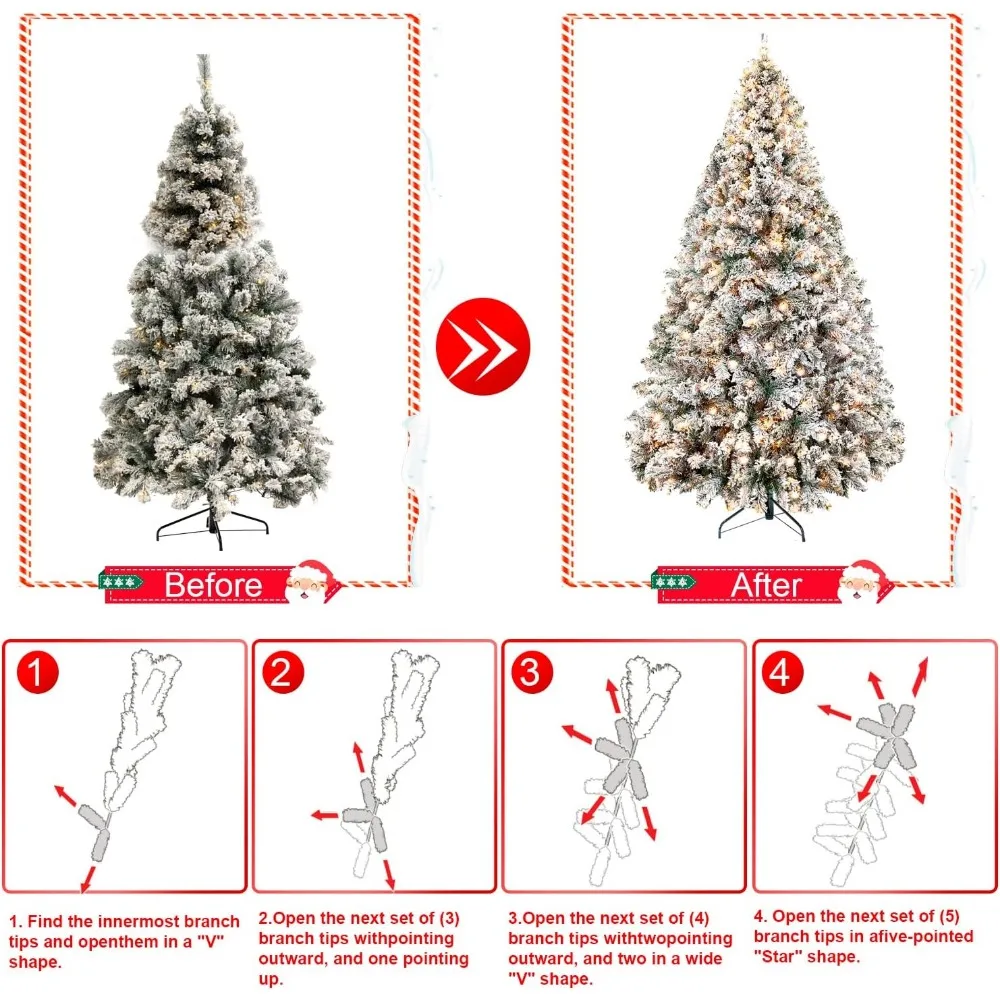 Before

After

1

2

3

4

1. Find the innermost branch tips and openthem in a "V" shape.

2.Open the next set of (3) branch tips withpointing outward, and one pointing up.

3.Open the next set of (4) branch tips withtwopointing outward, and two in a wide "V" shape.

4. Open the next set of (5) branch tips in afive-pointed "Star" shape.