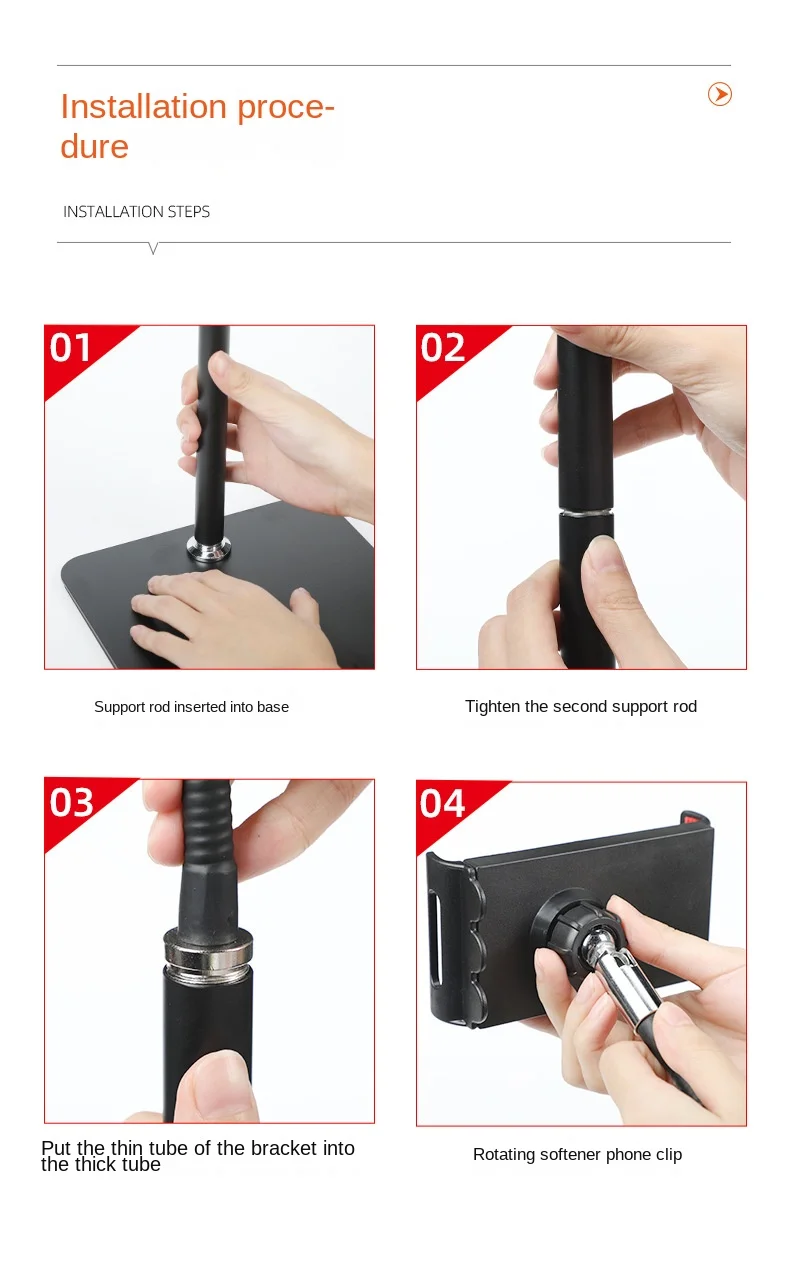 Installation procedure

INSTALLATION STEPS

01

Support rod inserted into base

02

Tighten the second support rod

03

Put the thin tube of the bracket into the thick tube

04

Rotating softener phone clip