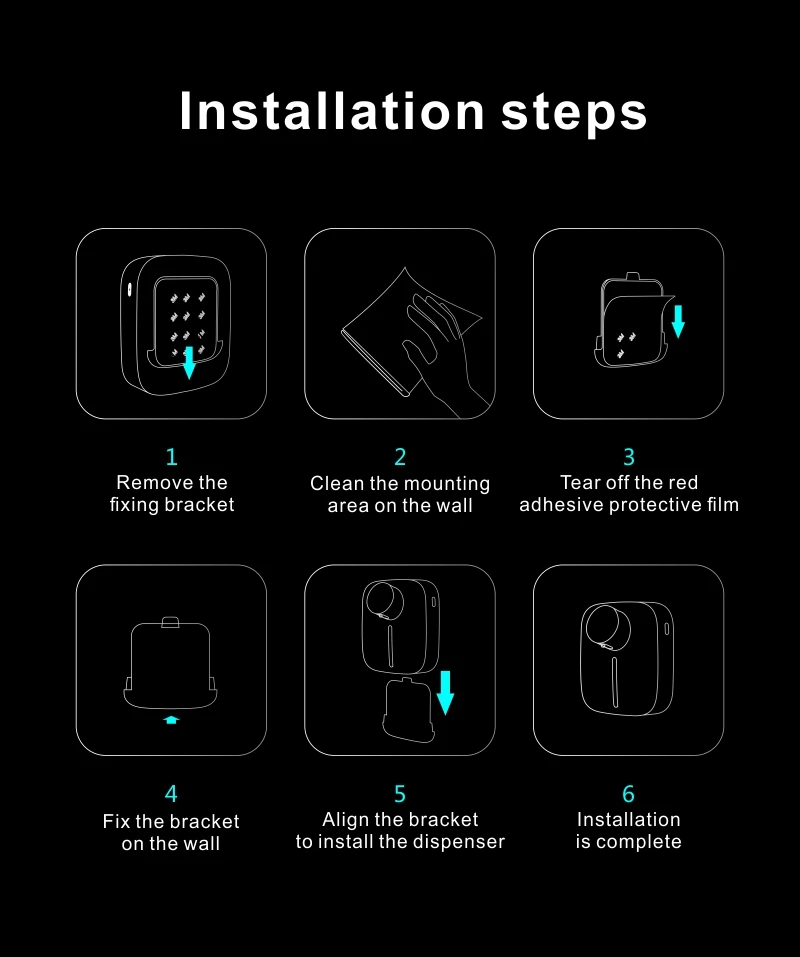 Installation steps

1
Remove the fixing bracket

2
Clean the mounting area on the wall

3
Tear off the red adhesive protective film

4
Fix the bracket on the wall

5
Align the bracket to install the dispenser

6
Installation is complete