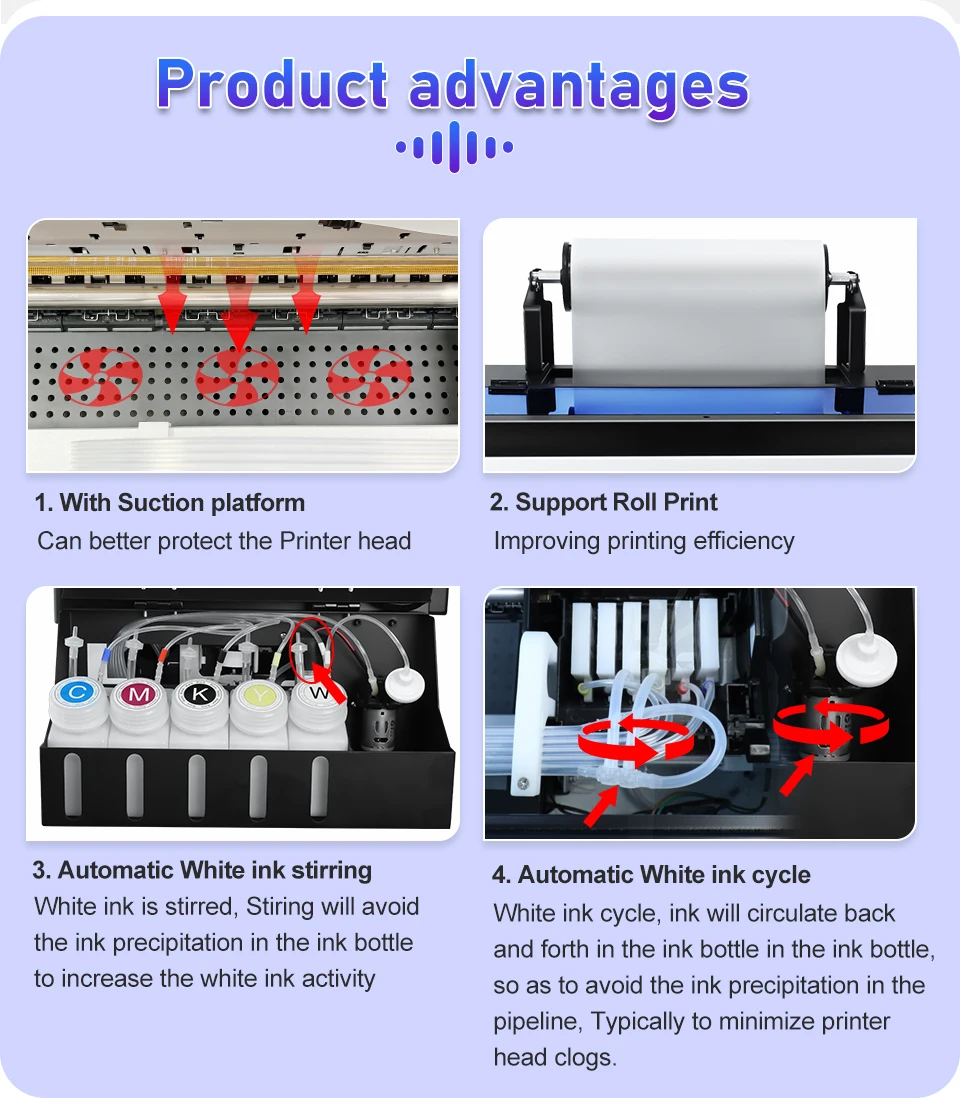 Product advantages

1. With Suction platform
Can better protect the Printer head

2. Support Roll Print
Improving printing efficiency

C M K Y W

3. Automatic White ink stirring
White ink is stirred, Stiring will avoid the ink precipitation in the ink bottle to increase the white ink activity

4. Automatic White ink cycle
White ink cycle, ink will circulate back and forth in the ink bottle in the ink bottle, so as to avoid the ink precipitation in the pipeline, Typically to minimize printer head clogs.