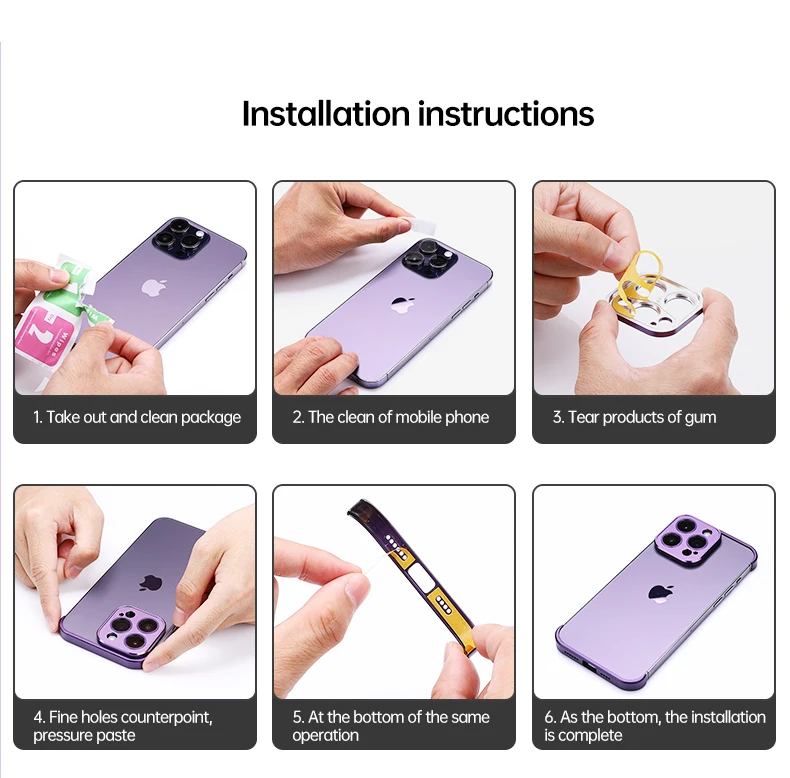 Installation instructions

1. Take out and clean package

2. The clean of mobile phone

3. Tear products of gum

4. Fine holes counterpoint, pressure paste

5. At the bottom of the same operation

6. As the bottom, the installation is complete